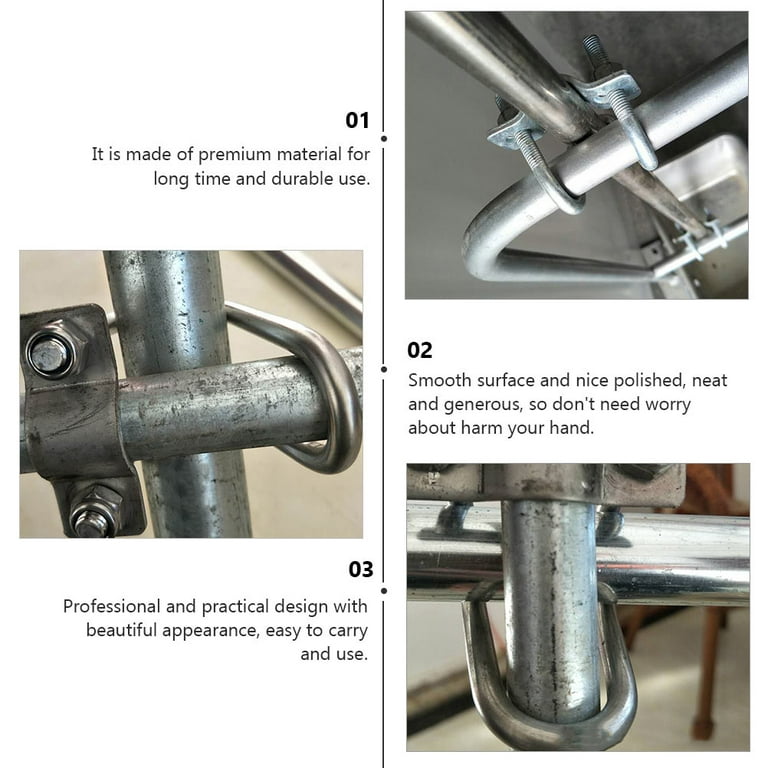 01

It is made of premium material for long time and durable use.

02

Smooth surface and nice polished, neat and generous, so don't need worry about harm your hand.

03

Professional and practical design with beautiful appearance, easy to carry and use.