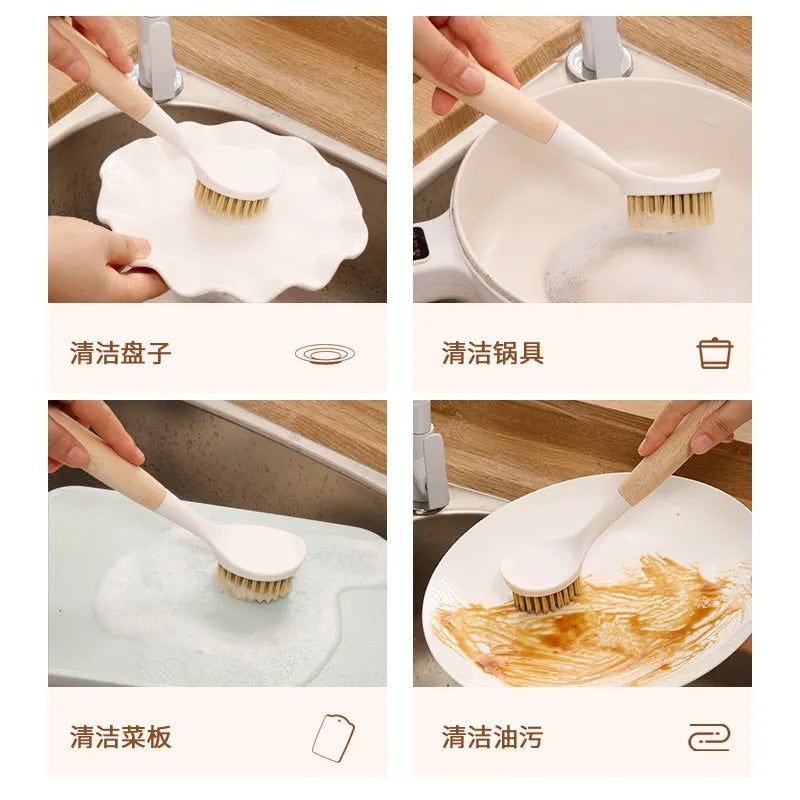 清洁盘子

清洁锅具

清洁菜板

清洁油污