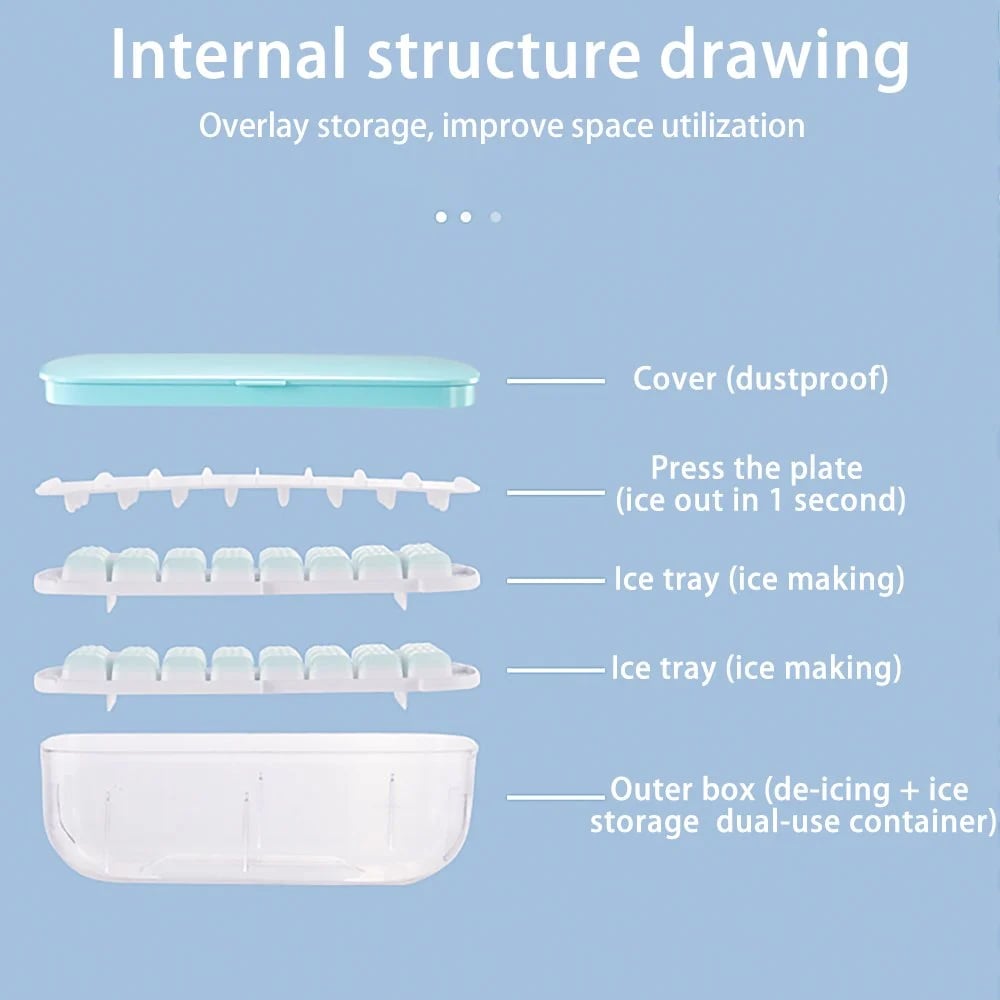 Internal structure drawing

Overlay storage, improve space utilization

Cover (dustproof)

Press the plate
(ice out in 1 second)

Ice tray (ice making)

Ice tray (ice making)

Outer box (de-icing + ice storage dual-use container)