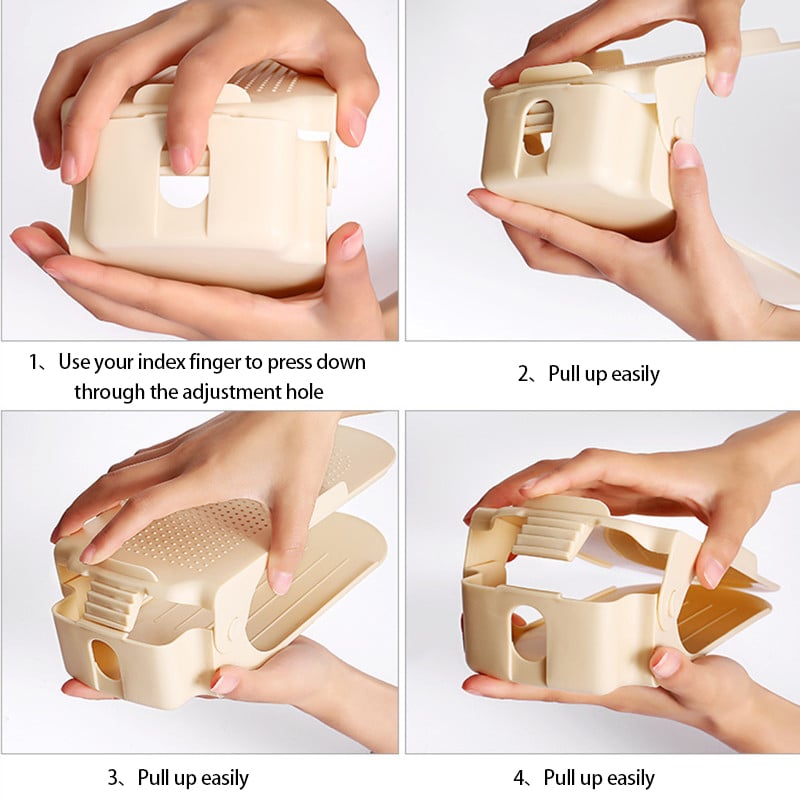 1、Use your index finger to press down through the adjustment hole

2、Pull up easily

3、Pull up easily

4、Pull up easily