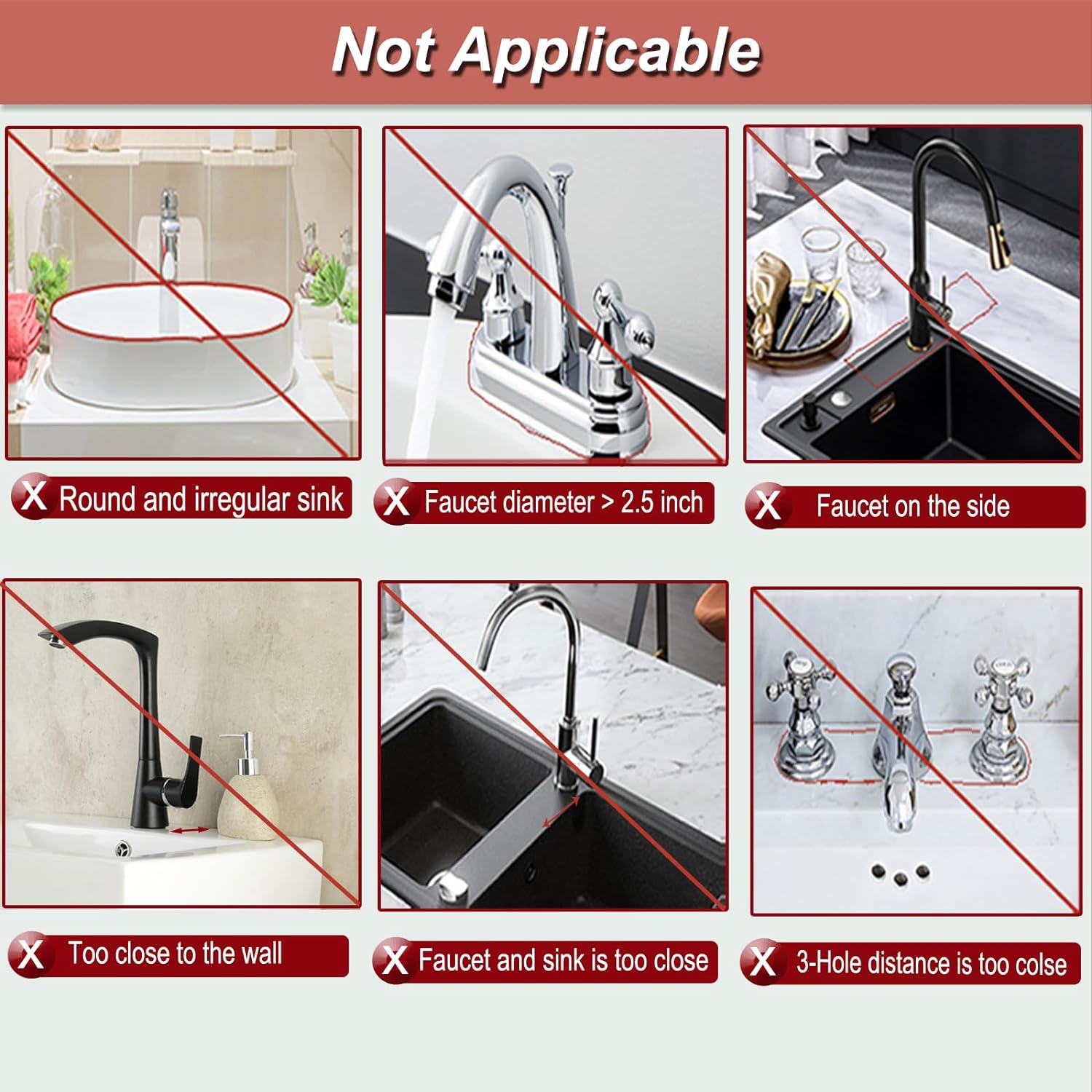 Not Applicable

X Round and irregular sink

X Faucet diameter > 2.5 inch

X Faucet on the side

X Too close to the wall

X Faucet and sink is too close

X 3-Hole distance is too colse