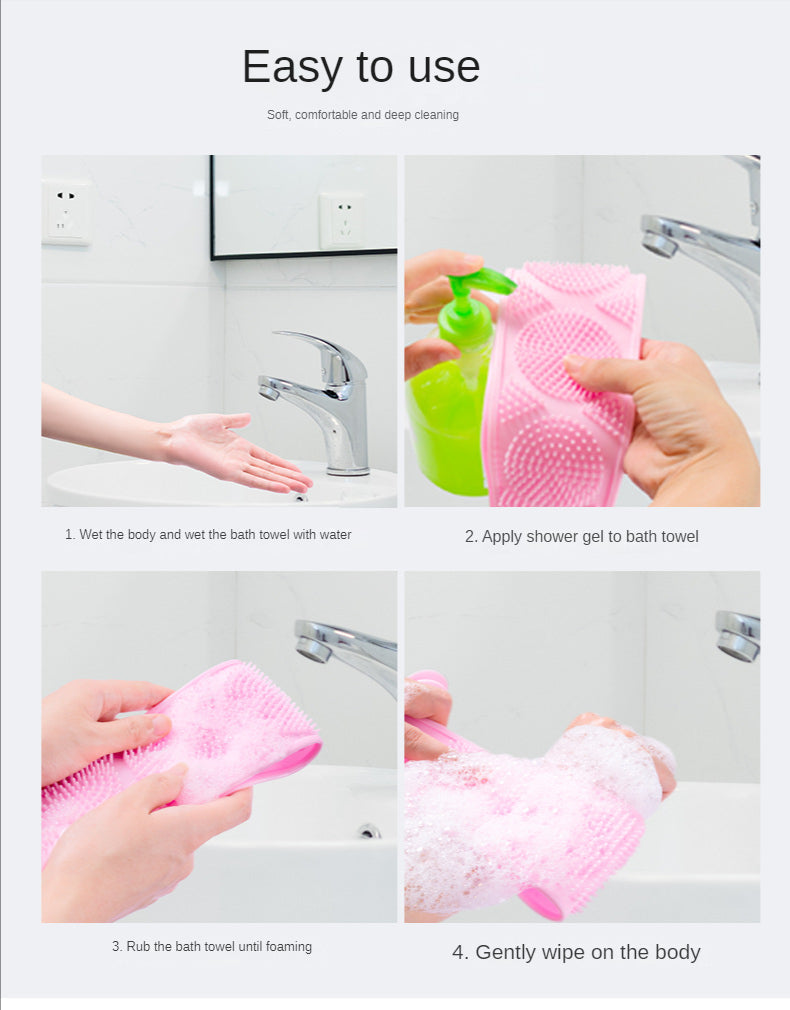 Easy to use

Soft, comfortable and deep cleaning

1. Wet the body and wet the bath towel with water

2. Apply shower gel to bath towel

3. Rub the bath towel until foaming

4. Gently wipe on the body