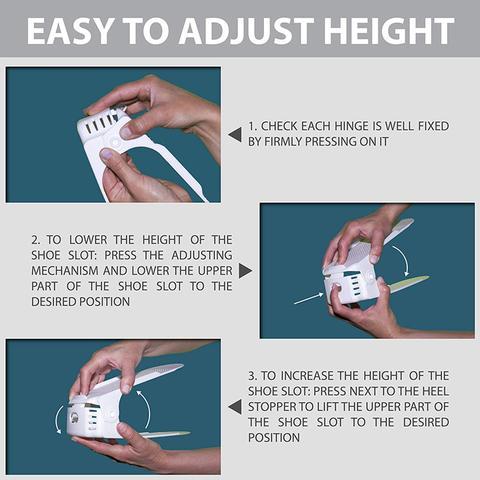 EASY TO ADJUST HEIGHT

1. CHECK EACH HINGE IS WELL FIXED BY FIRMLY PRESSING ON IT

2. TO LOWER THE HEIGHT OF THE SHOE SLOT: PRESS THE ADJUSTING MECHANISM AND LOWER THE UPPER PART OF THE SHOE SLOT TO THE DESIRED POSITION

3. TO INCREASE THE HEIGHT OF THE SHOE SLOT: PRESS NEXT TO THE HEEL STOPPER TO LIFT THE UPPER PART OF THE SHOE SLOT TO THE DESIRED POSITION