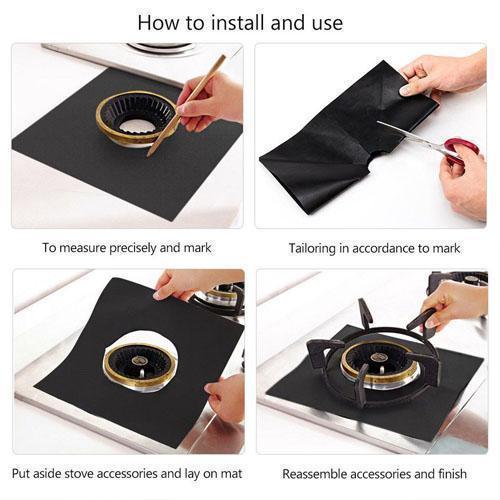 How to install and use

To measure precisely and mark

Tailoring in accordance to mark

Put aside stove accessories and lay on mat

Reassemble accessories and finish