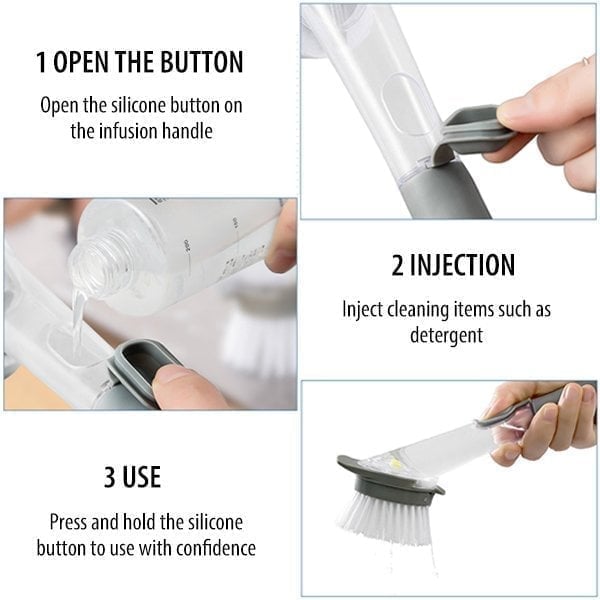 1 OPEN THE BUTTON

Open the silicone button on the infusion handle

2 INJECTION

Inject cleaning items such as detergent

3 USE

Press and hold the silicone button to use with confidence