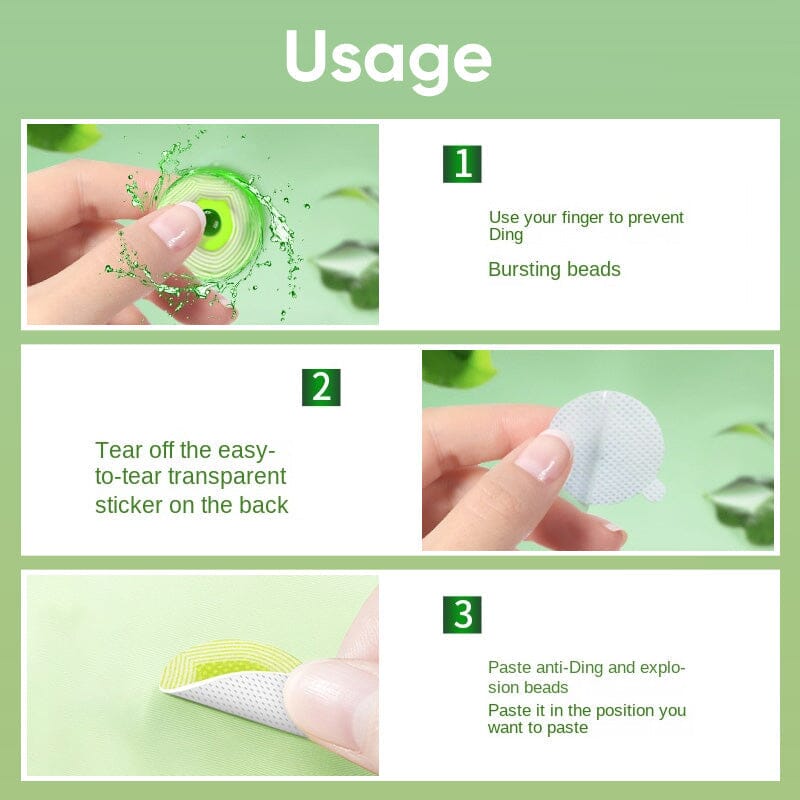 Usage

1

Use your finger to prevent Ding

Bursting beads

2

Tear off the easy-to-tear transparent sticker on the back

3

Paste anti-Ding and explosion beads

Paste it in the position you want to paste