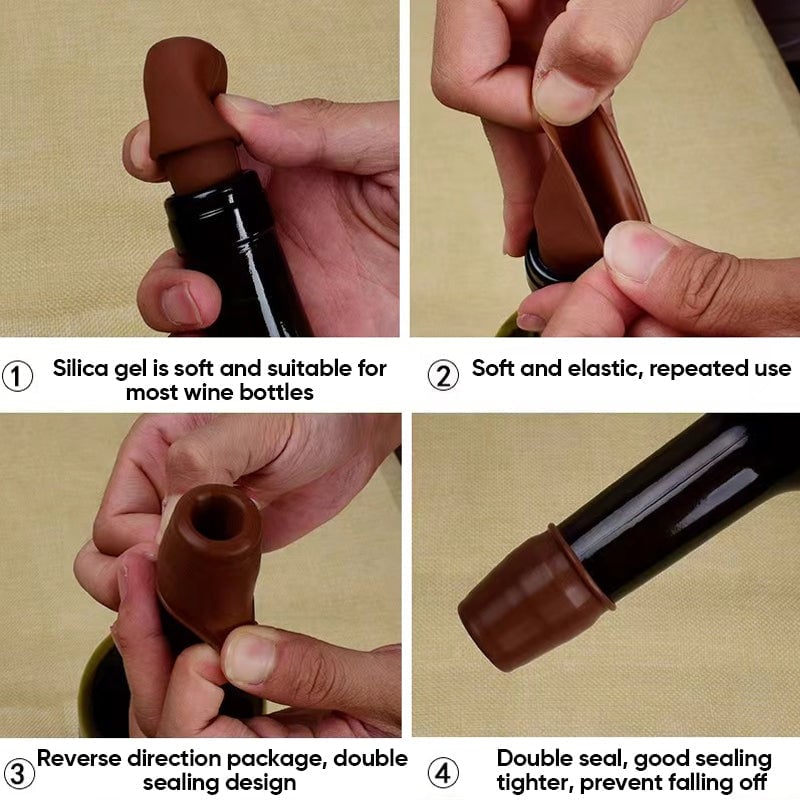 ① Silica gel is soft and suitable for most wine bottles

② Soft and elastic, repeated use

③ Reverse direction package, double sealing design

④ Double seal, good sealing tighter, prevent falling off