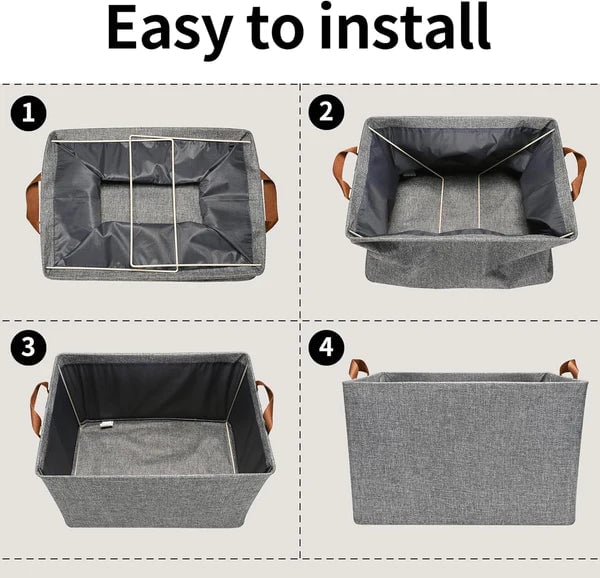 Easy to install

1

2

3

4