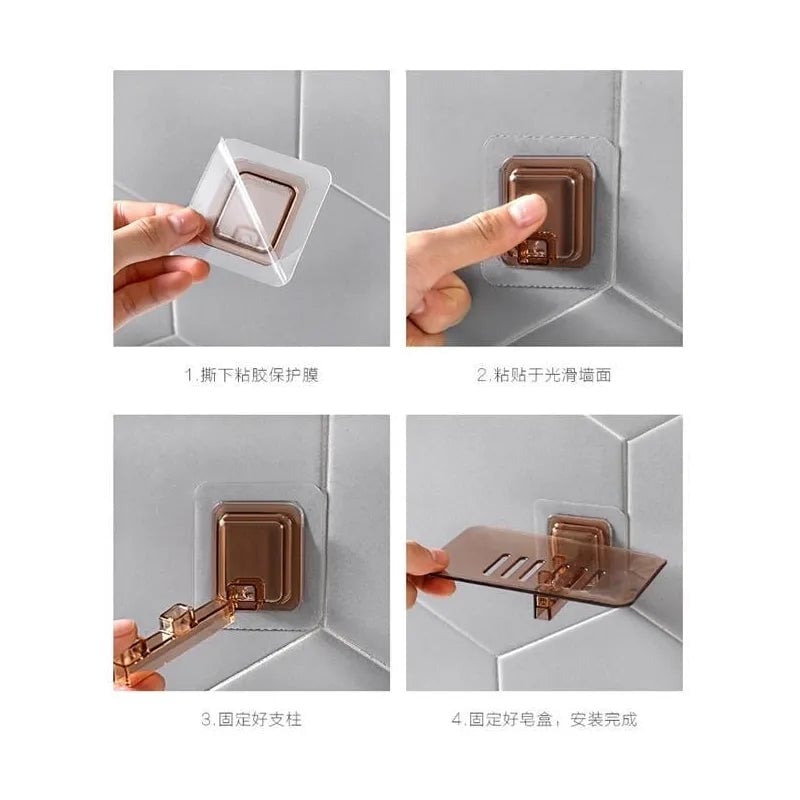 1.撕下粘胶保护膜

2.粘贴于光滑墙面

3.固定好支柱

4.固定好皂盒，安装完成