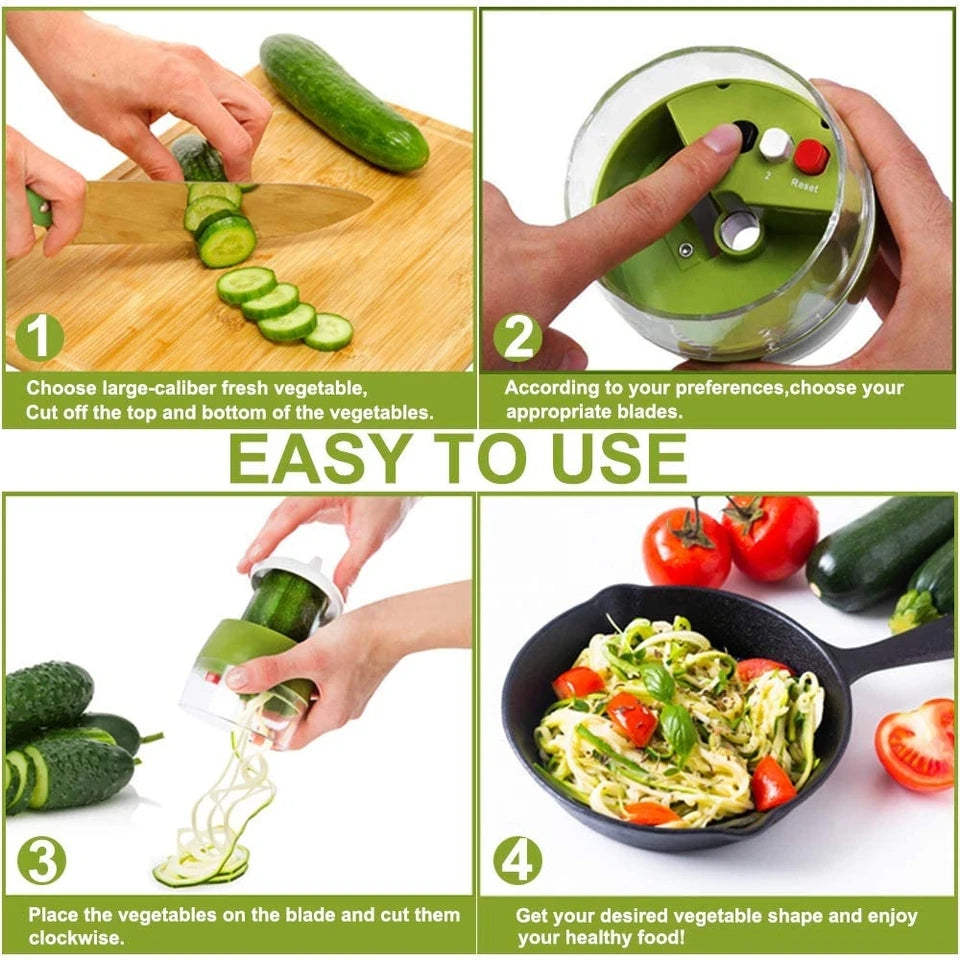 1

Choose large-caliber fresh vegetable,
Cut off the top and bottom of the vegetables.

2 Reset

2

According to your preferences,choose your appropriate blades.

EASY TO USE

3

Place the vegetables on the blade and cut them clockwise.

4

Get your desired vegetable shape and enjoy your healthy food!