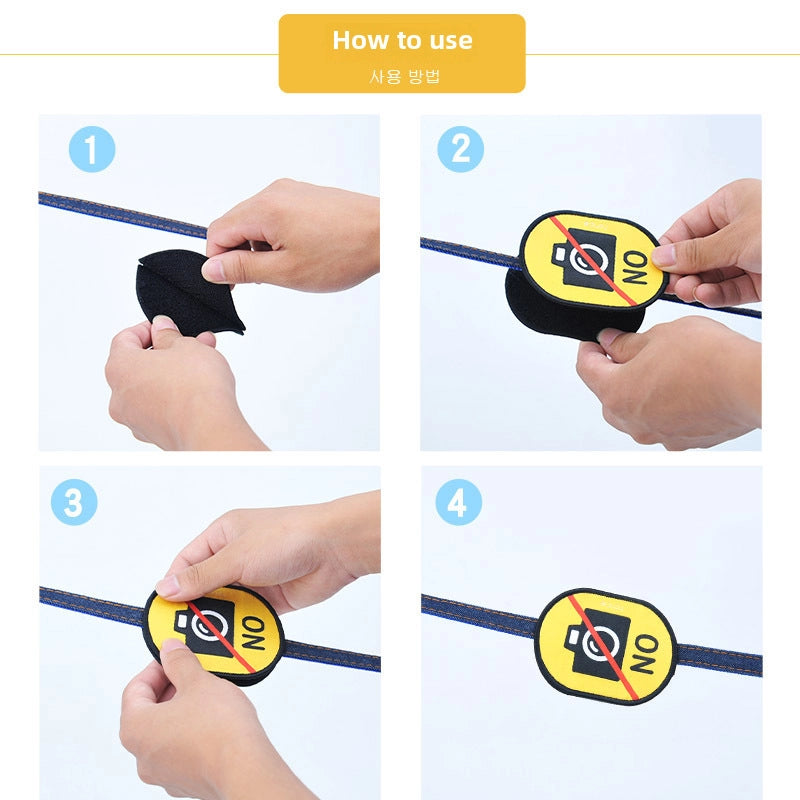 How to use
사용 방법

1

2
NO

3
NO

4
NO