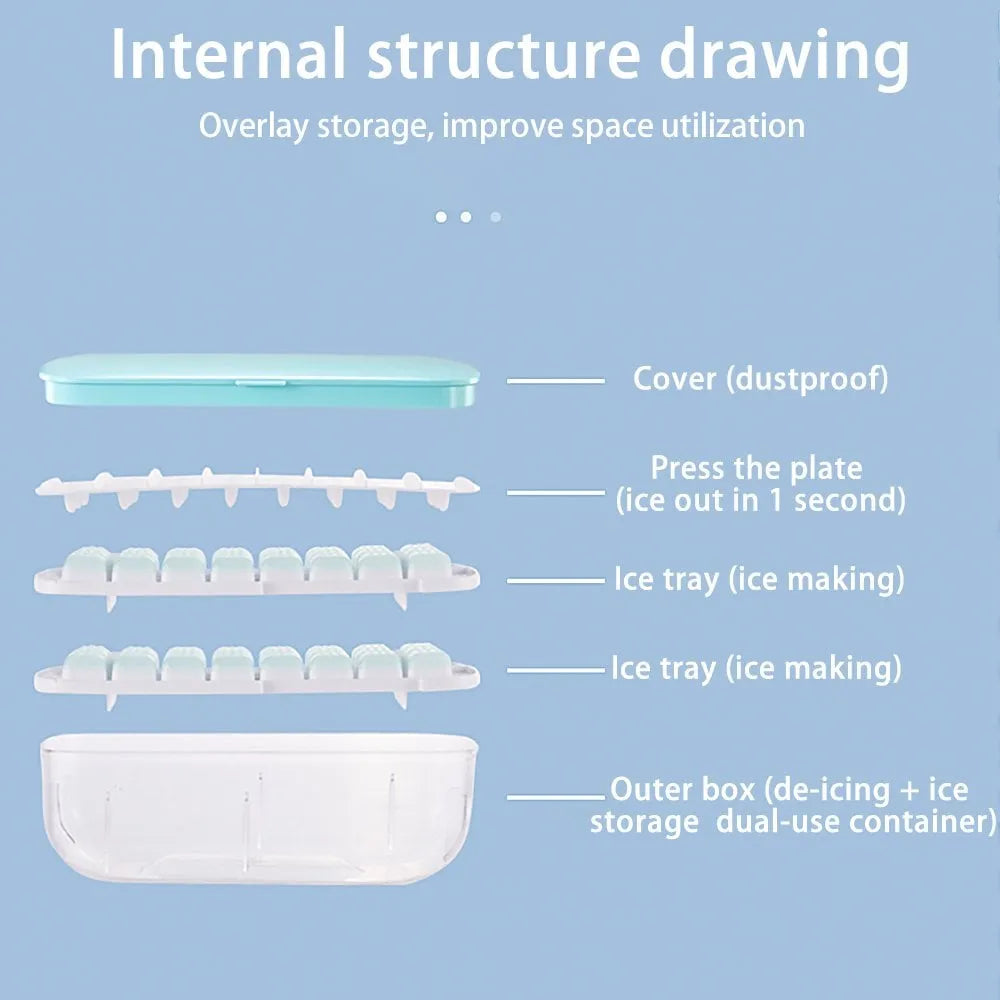 Internal structure drawing

Overlay storage, improve space utilization

Cover (dustproof)

Press the plate
(ice out in 1 second)

Ice tray (ice making)

Ice tray (ice making)

Outer box (de-icing + ice storage dual-use container)