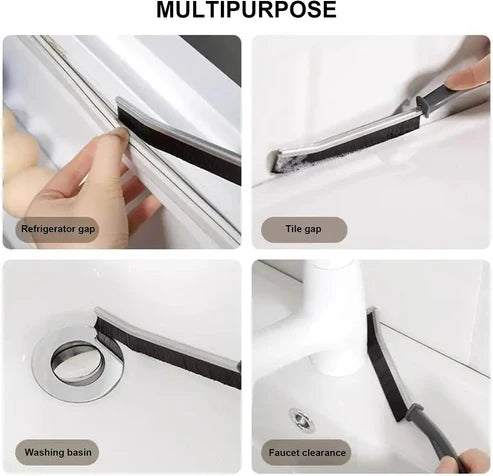 MULTIPURPOSE

Refrigerator gap

Tile gap

Washing basin

Faucet clearance