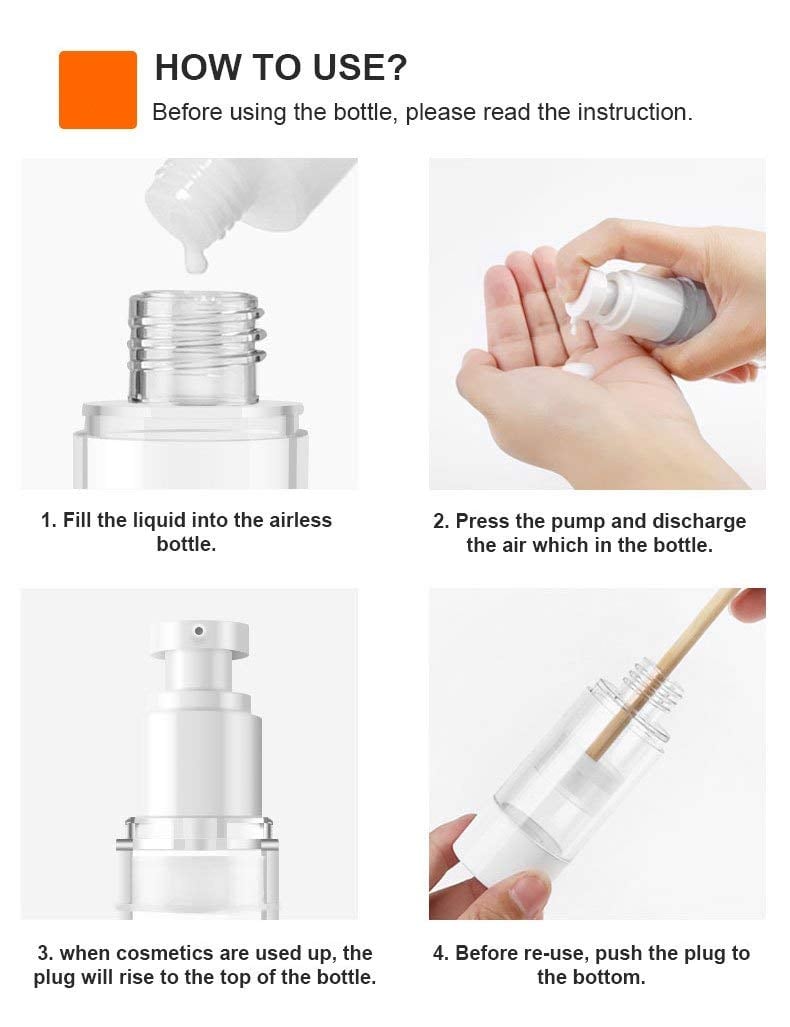 HOW TO USE?

Before using the bottle, please read the instruction.

1. Fill the liquid into the airless bottle.

2. Press the pump and discharge the air which in the bottle.

3. when cosmetics are used up, the plug will rise to the top of the bottle.

4. Before re-use, push the plug to the bottom.