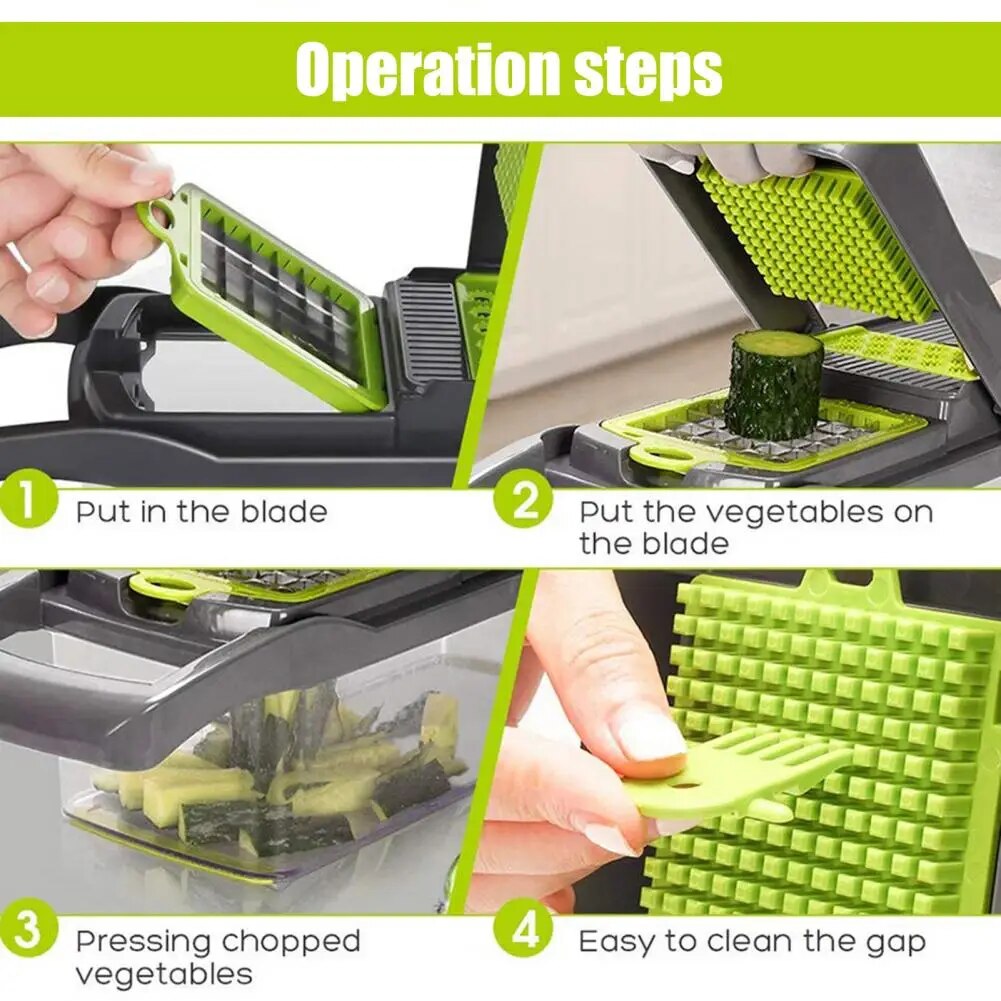 Operation steps

1 Put in the blade

2 Put the vegetables on the blade

3 Pressing chopped vegetables

4 Easy to clean the gap