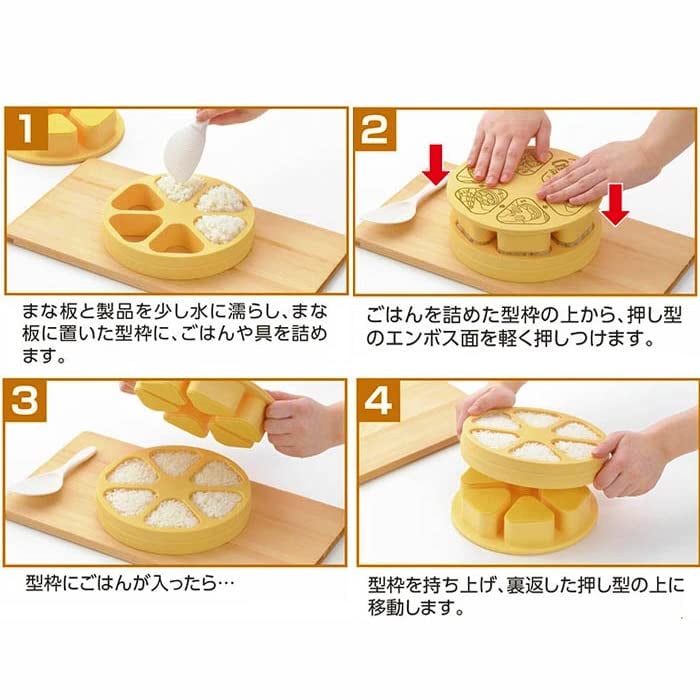 1

まな板と製品を少し水に濡らし、まな板に置いた型枠に、ごはんや具を詰めます。

2

ごはんを詰めた型枠の上から、押し型のエンボス面を軽く押しつけます。

3

型枠にごはんが入ったら…

4

型枠を持ち上げ、裏返した押し型の上に移動します。