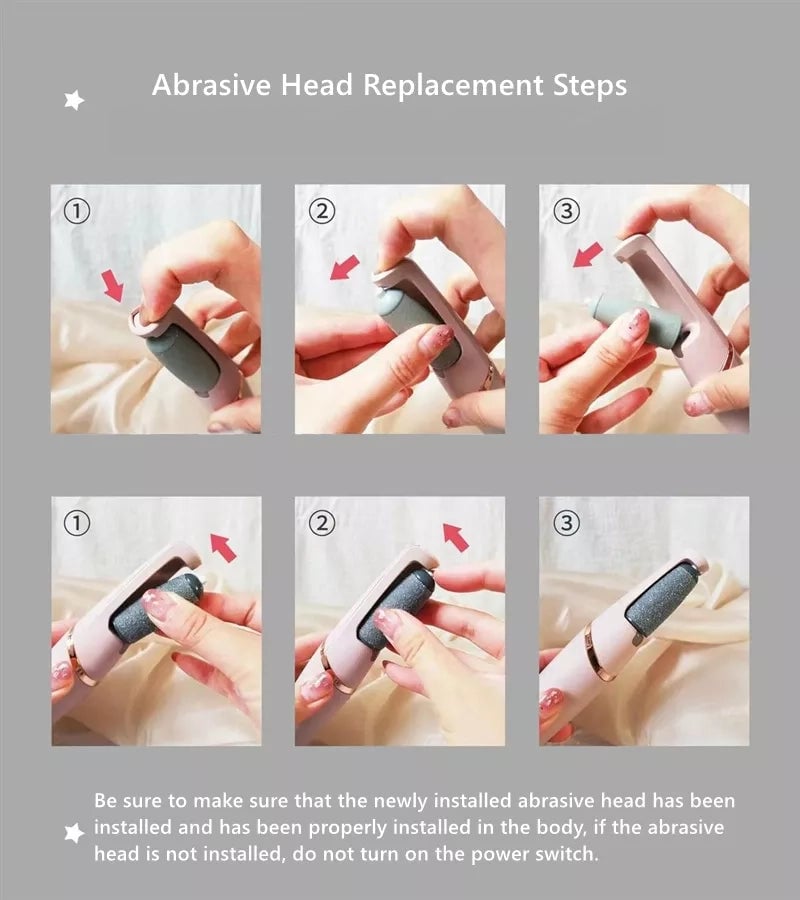 Abrasive Head Replacement Steps

①

②

③

①

②

③

Be sure to make sure that the newly installed abrasive head has been installed and has been properly installed in the body, if the abrasive head is not installed, do not turn on the power switch.