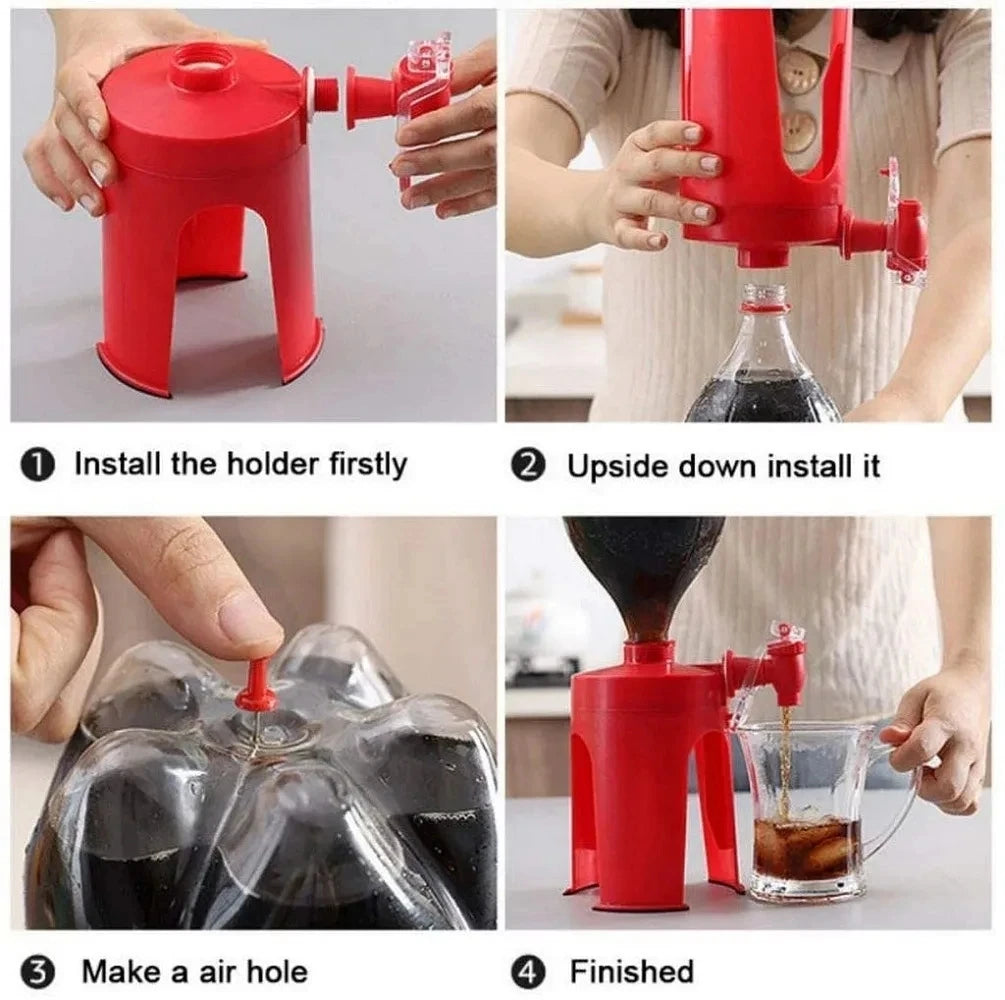 ❶ Install the holder firstly

❷ Upside down install it

❸ Make a air hole

❹ Finished