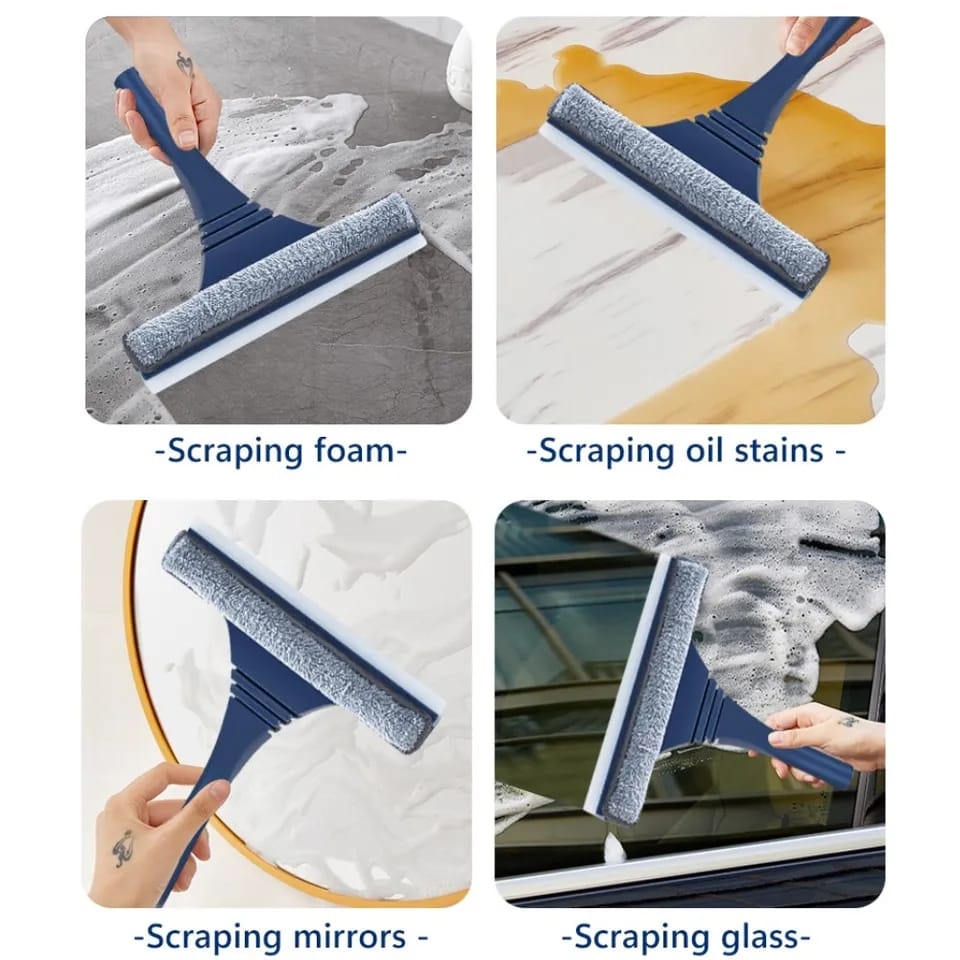 -Scraping foam-

-Scraping oil stains -

-Scraping mirrors -

-Scraping glass-