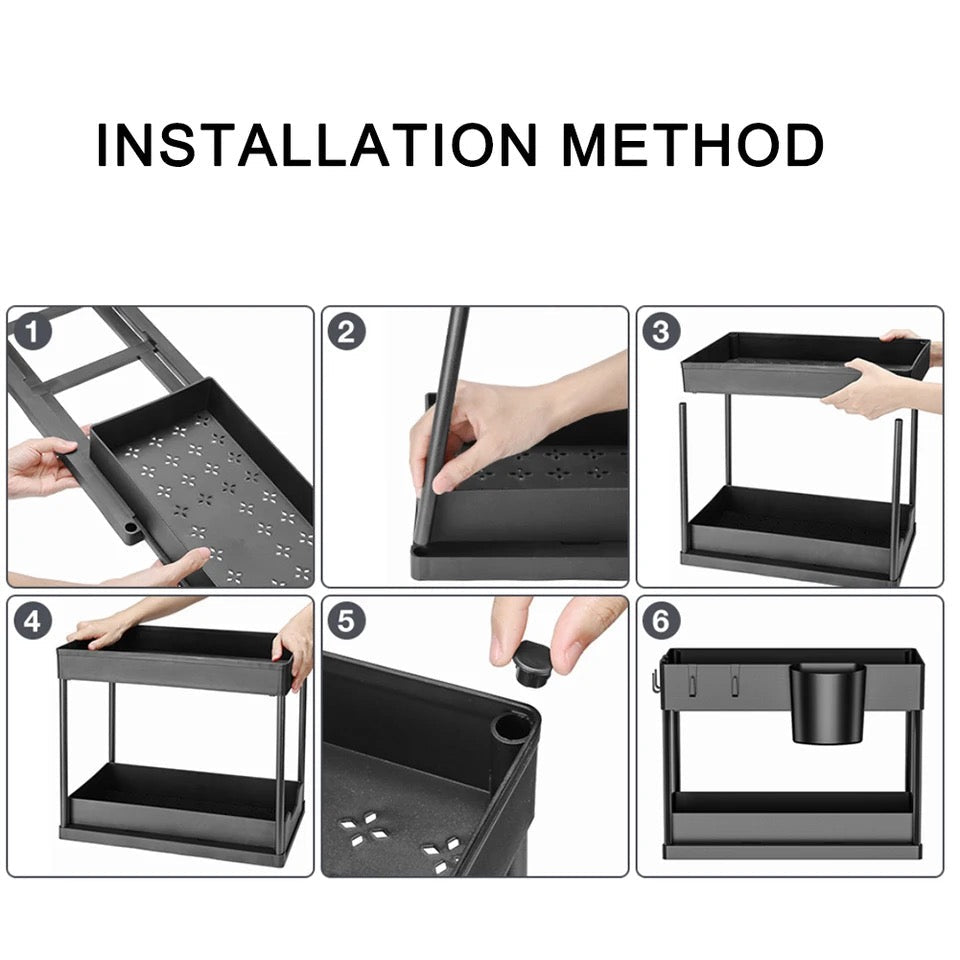 INSTALLATION METHOD

1

2

3

4

5

6