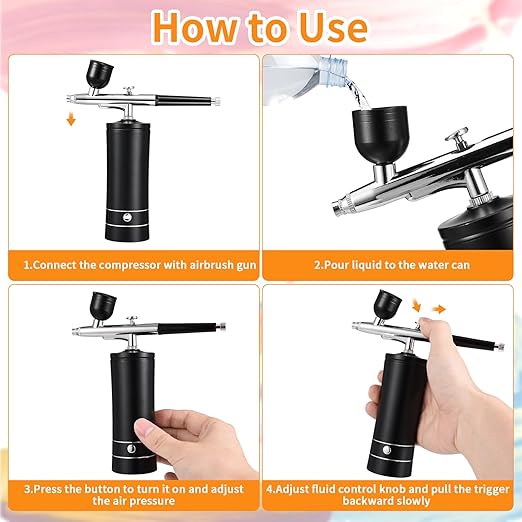 How to Use

1.Connect the compressor with airbrush gun

2.Pour liquid to the water can

3.Press the button to turn it on and adjust the air pressure

4.Adjust fluid control knob and pull the trigger backward slowly