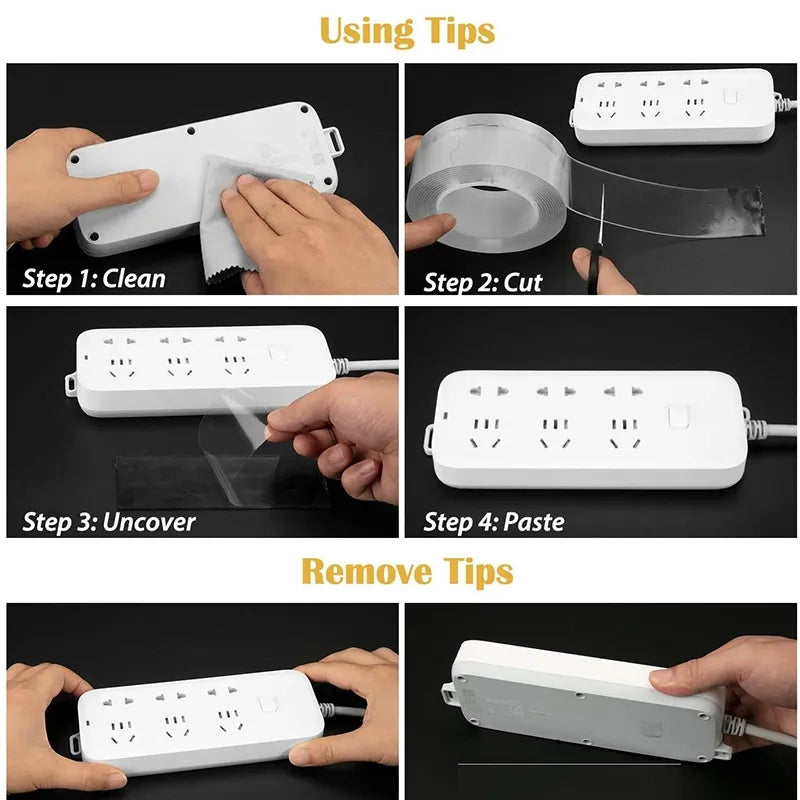 Using Tips

Step 1: Clean

Step 2: Cut

Step 3: Uncover

Step 4: Paste

Remove Tips