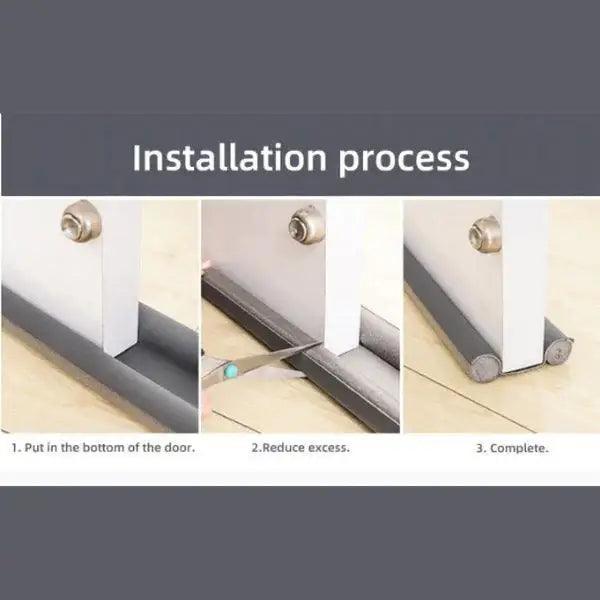 Installation process

1. Put in the bottom of the door.

2.Reduce excess.

3. Complete.