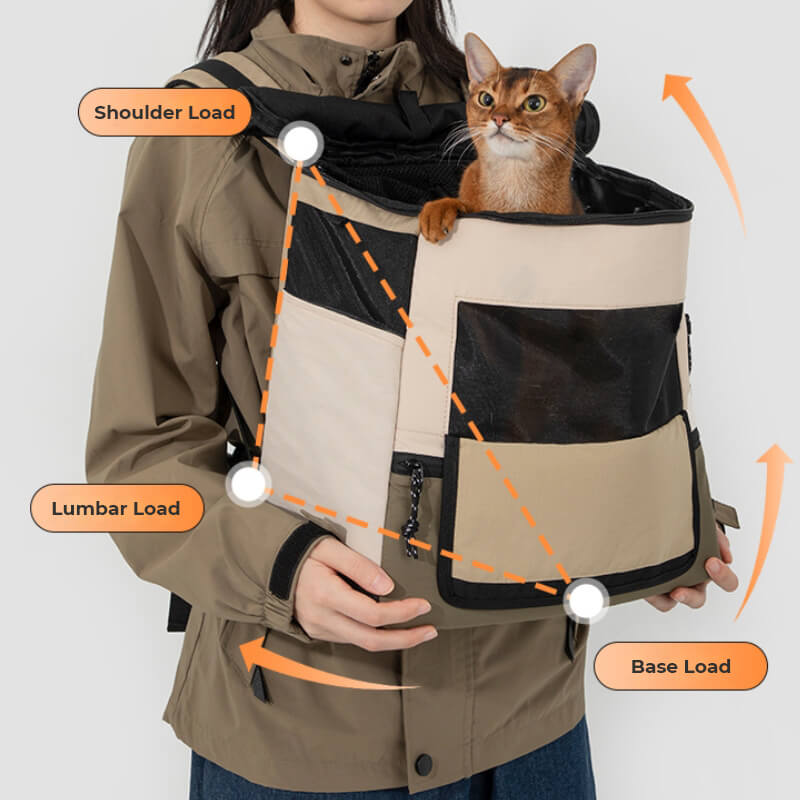 Shoulder Load

Lumbar Load

Base Load