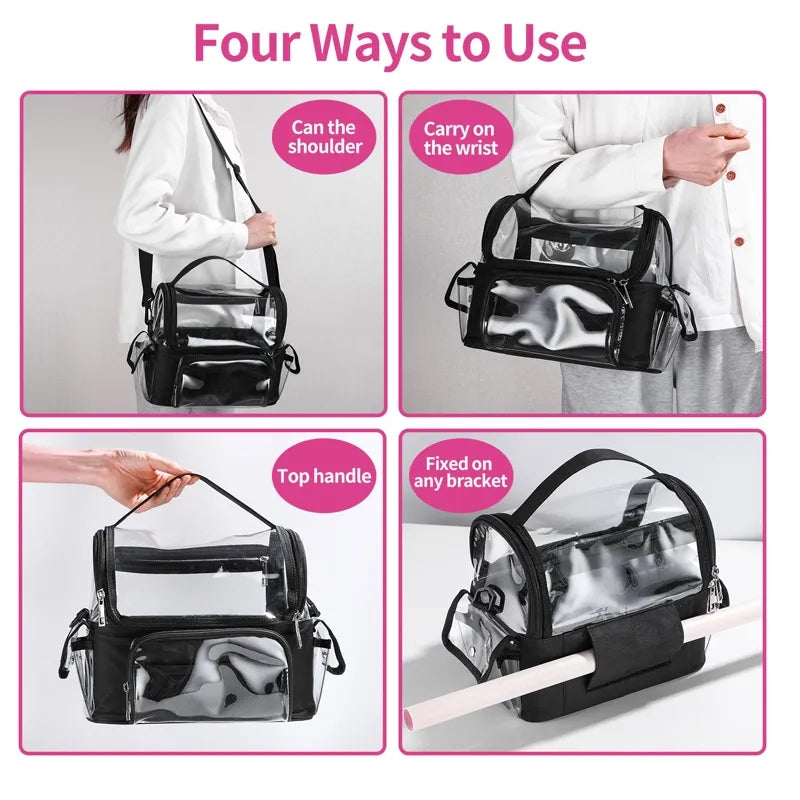 Four Ways to Use

Can the shoulder

Carry on the wrist

Top handle

Fixed on any bracket