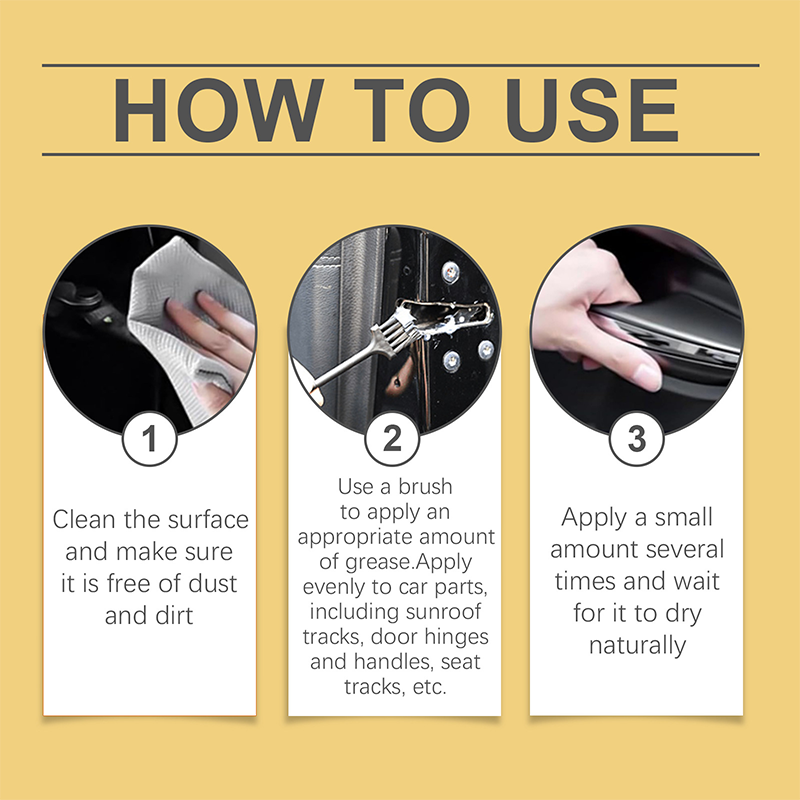 HOW TO USE

1

Clean the surface and make sure it is free of dust and dirt

2

Use a brush to apply an appropriate amount of grease.Apply evenly to car parts, including sunroof tracks, door hinges and handles, seat tracks, etc.

3

Apply a small amount several times and wait for it to dry naturally