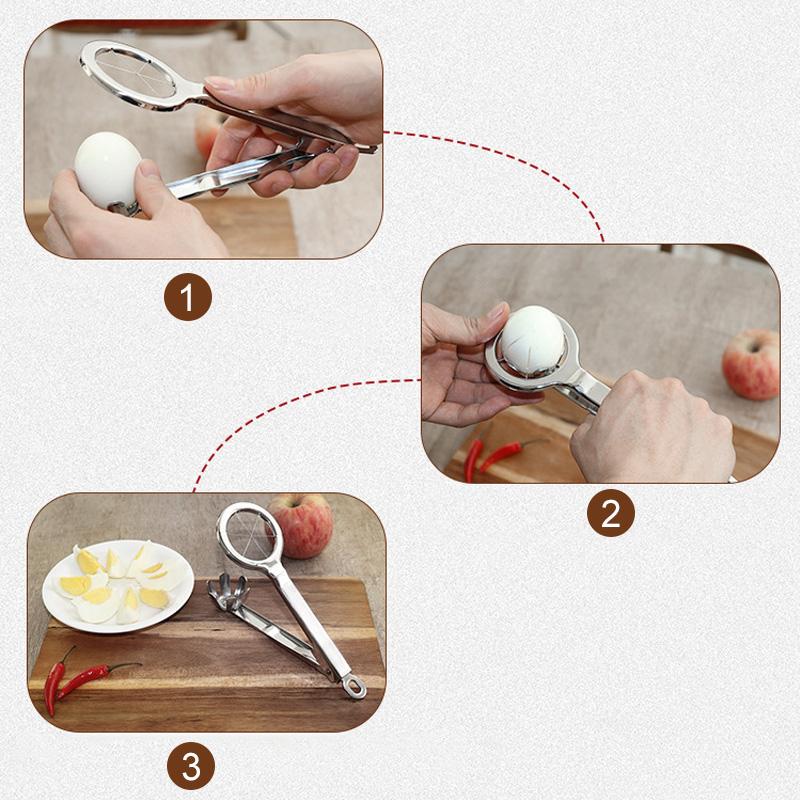 1

2

3