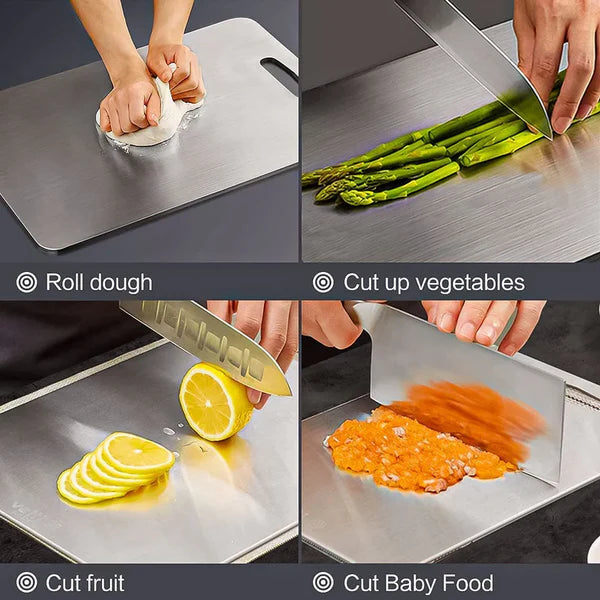 Roll dough

Cut up vegetables

Cut fruit

Cut Baby Food