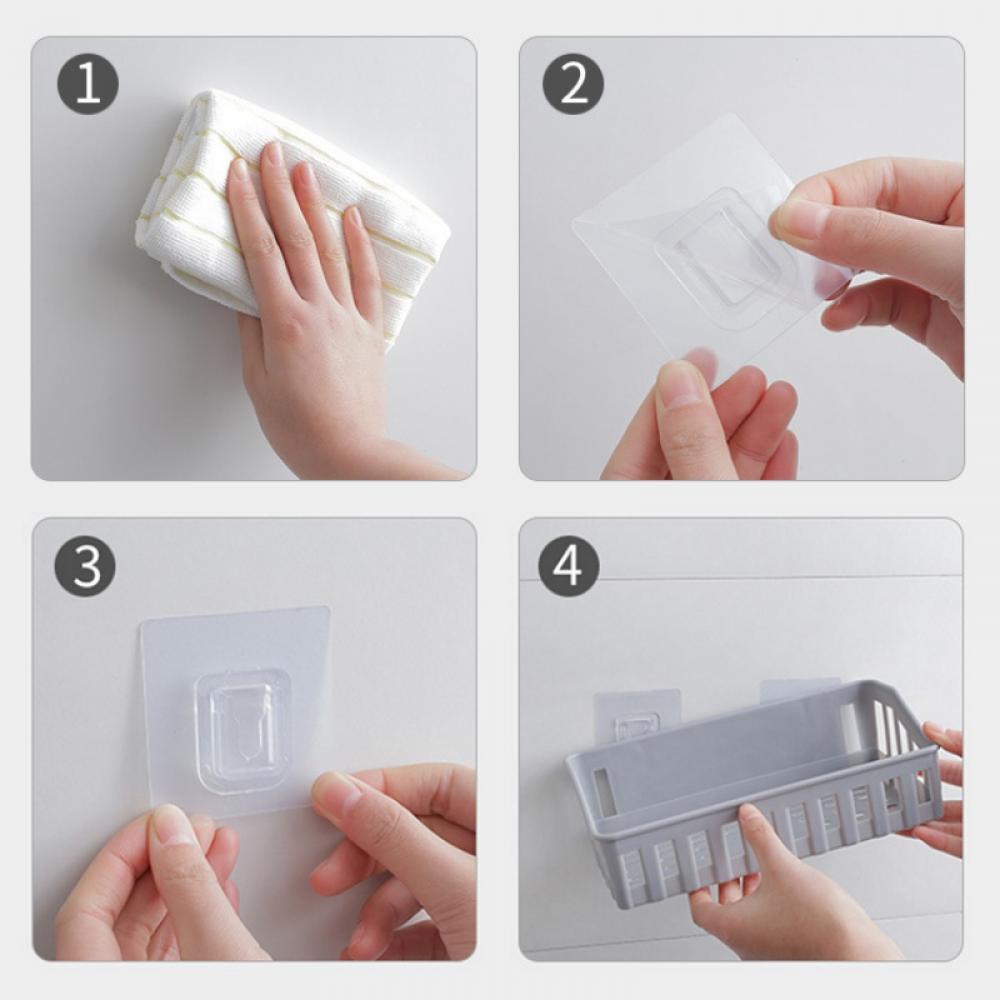 1

2

3

4