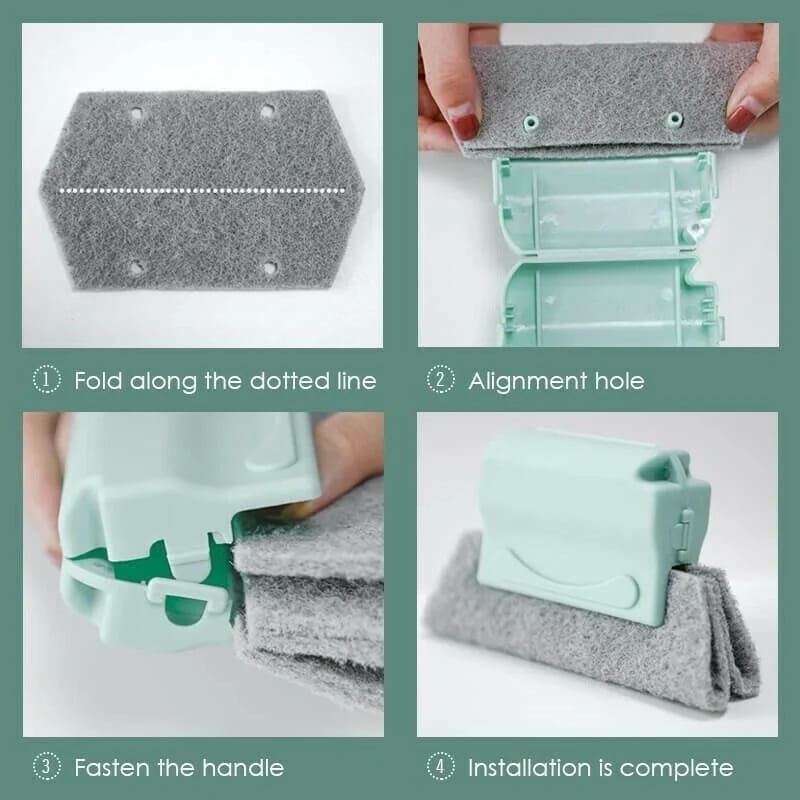 1 Fold along the dotted line

2 Alignment hole

3 Fasten the handle

4 Installation is complete