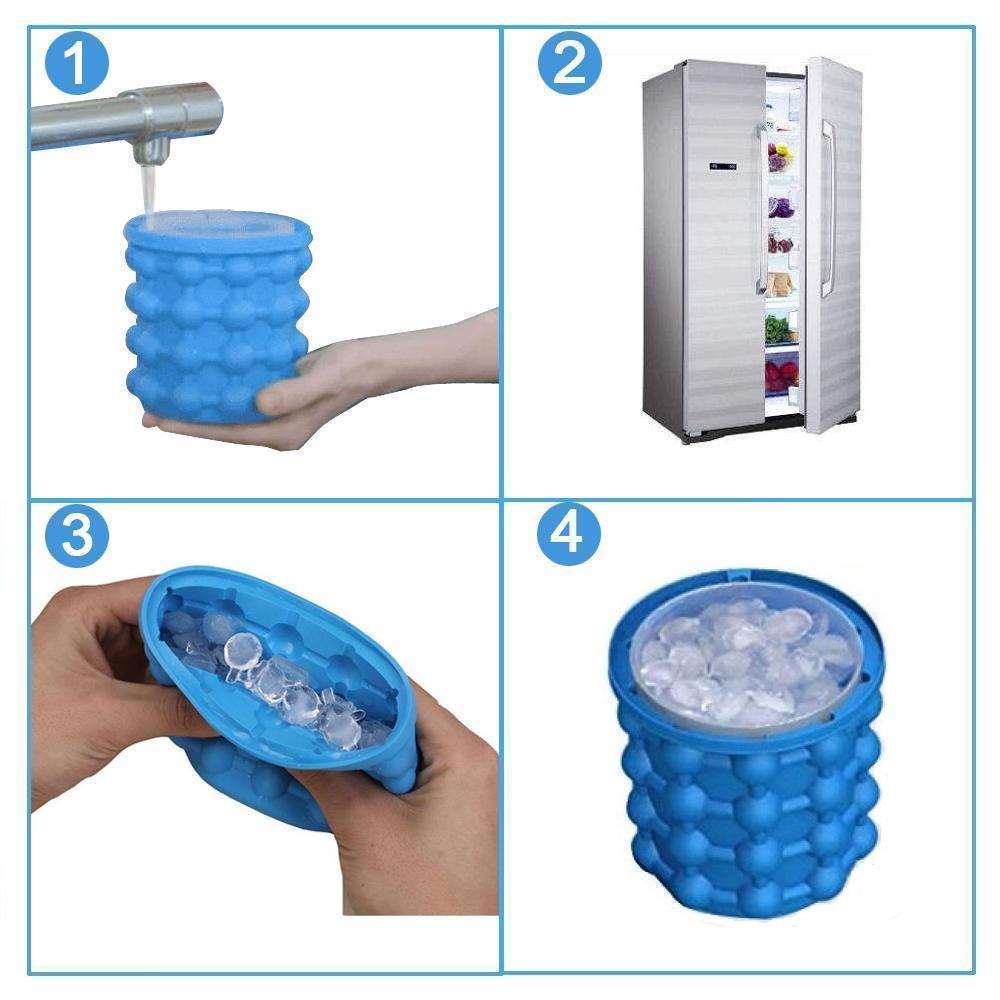 1

2

3

4