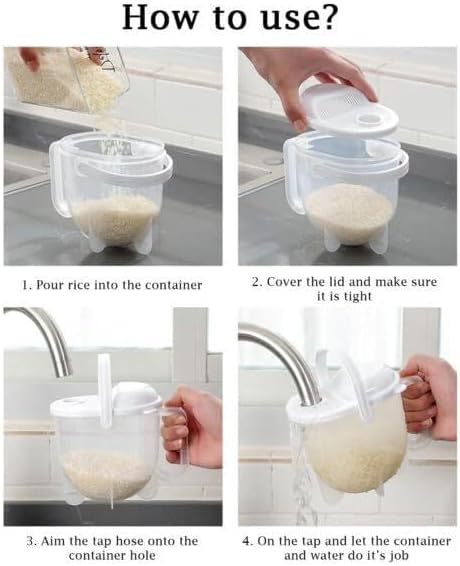 How to use?

1. Pour rice into the container

2. Cover the lid and make sure it is tight

3. Aim the tap hose onto the container hole

4. On the tap and let the container and water do it's job