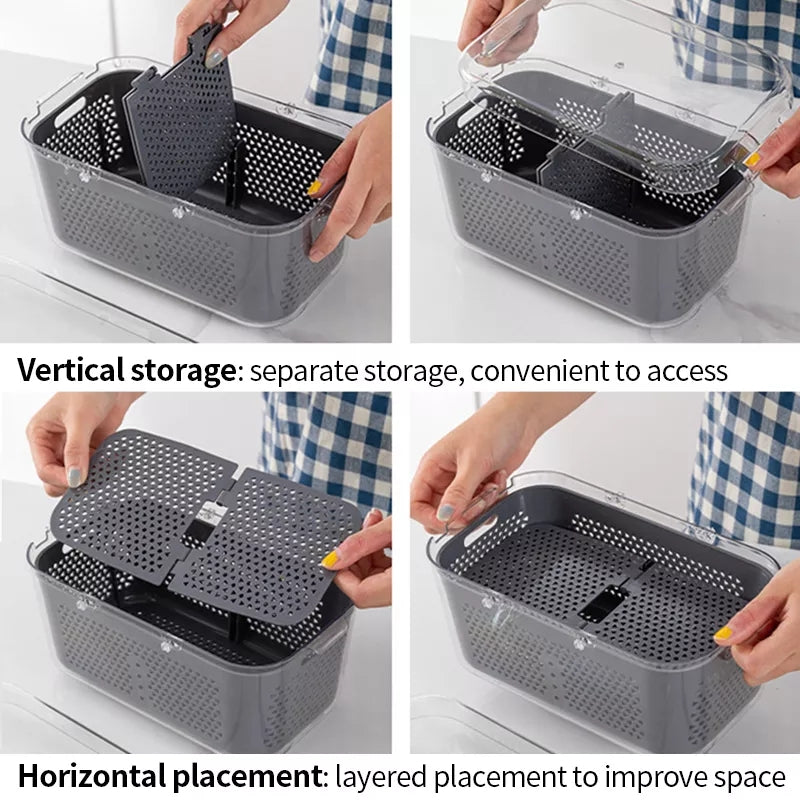 Vertical storage: separate storage, convenient to access

Horizontal placement: layered placement to improve space