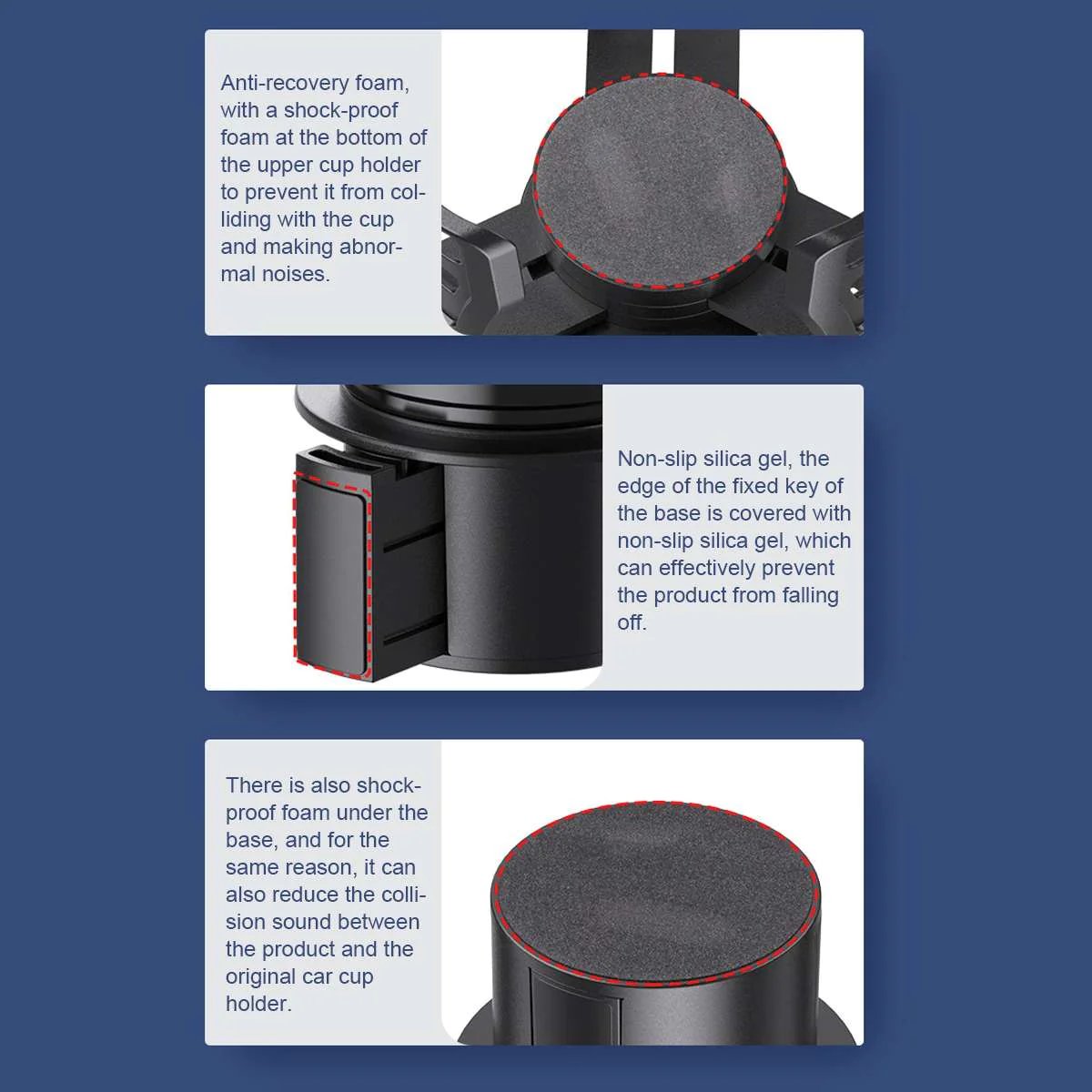 Anti-recovery foam, with a shock-proof foam at the bottom of the upper cup holder to prevent it from colliding with the cup and making abnormal noises.

Non-slip silica gel, the edge of the fixed key of the base is covered with non-slip silica gel, which can effectively prevent the product from falling off.

There is also shock-proof foam under the base, and for the same reason, it can also reduce the collision sound between the product and the original car cup holder.