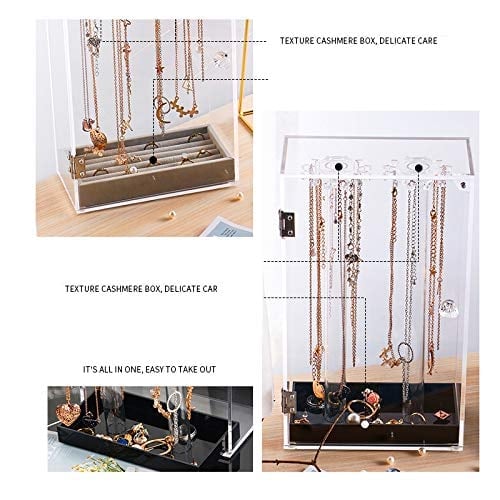 TEXTURE CASHMERE BOX, DELICATE CARE

TEXTURE CASHMERE BOX, DELICATE CAR

IT'S ALL IN ONE, EASY TO TAKE OUT