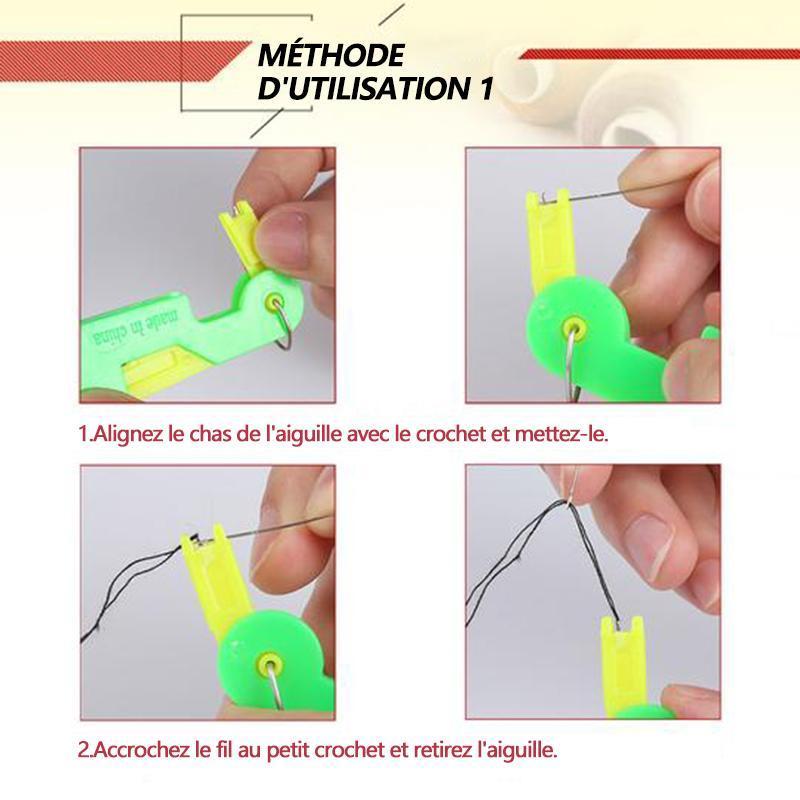 MÉTHODE D'UTILISATION 1

made in china

1.Alignez le chas de l'aiguille avec le crochet et mettez-le.

2.Accrochez le fil au petit crochet et retirez l'aiguille.