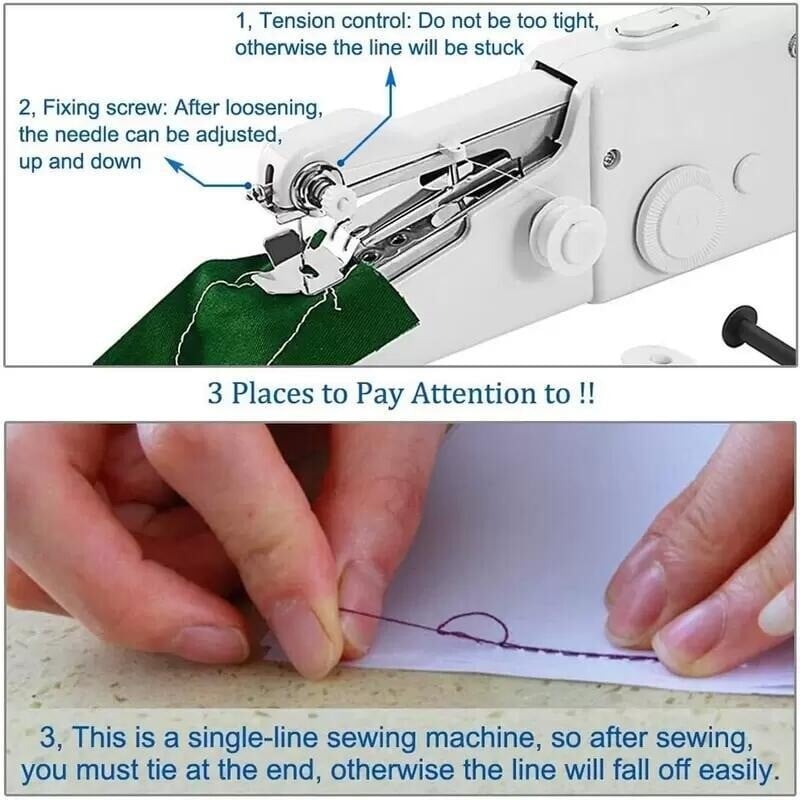 1, Tension control: Do not be too tight, otherwise the line will be stuck

2, Fixing screw: After loosening, the needle can be adjusted, up and down

3 Places to Pay Attention to !!

3, This is a single-line sewing machine, so after sewing, you must tie at the end, otherwise the line will fall off easily.