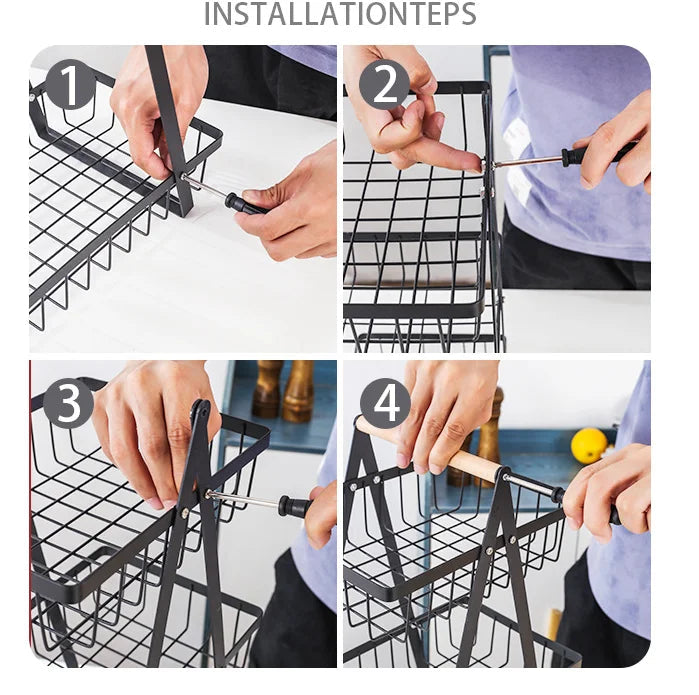 INSTALLATIONTEPS

1

2

3

4