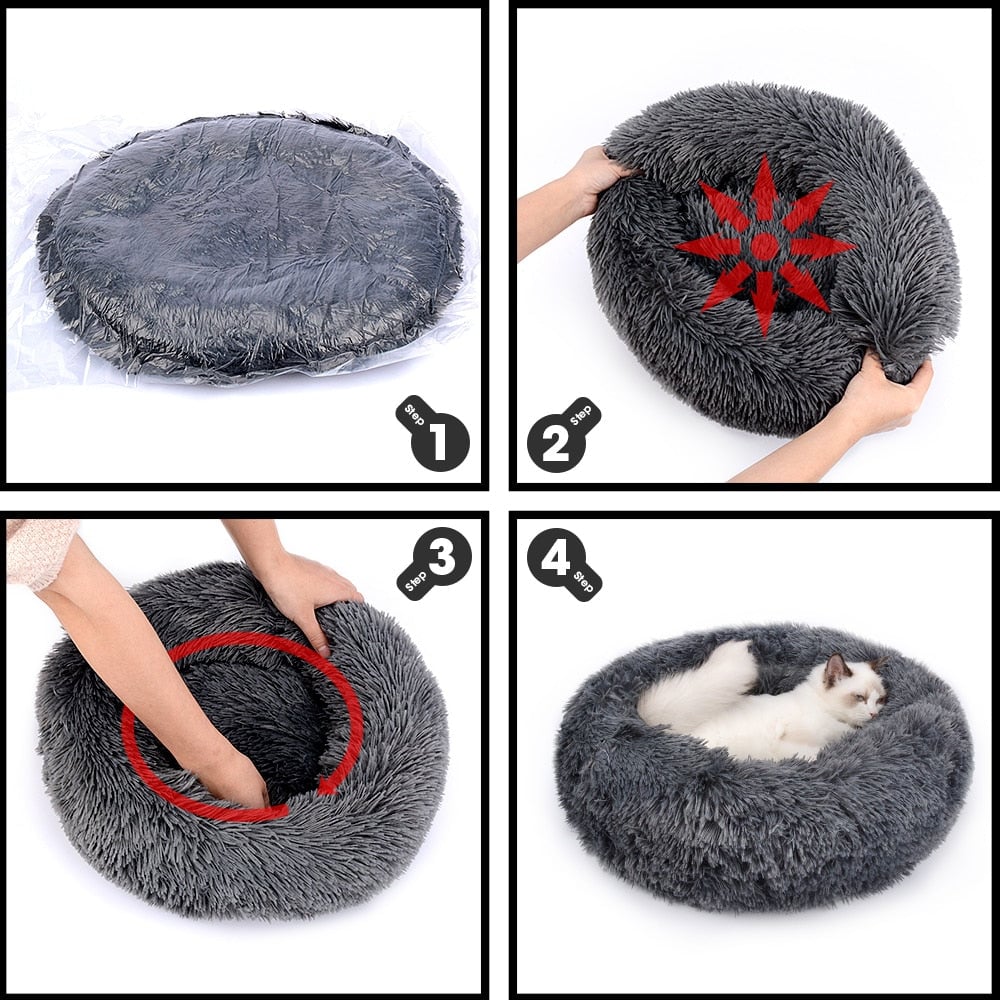 Step 1

Step 2

Step 3

Step 4