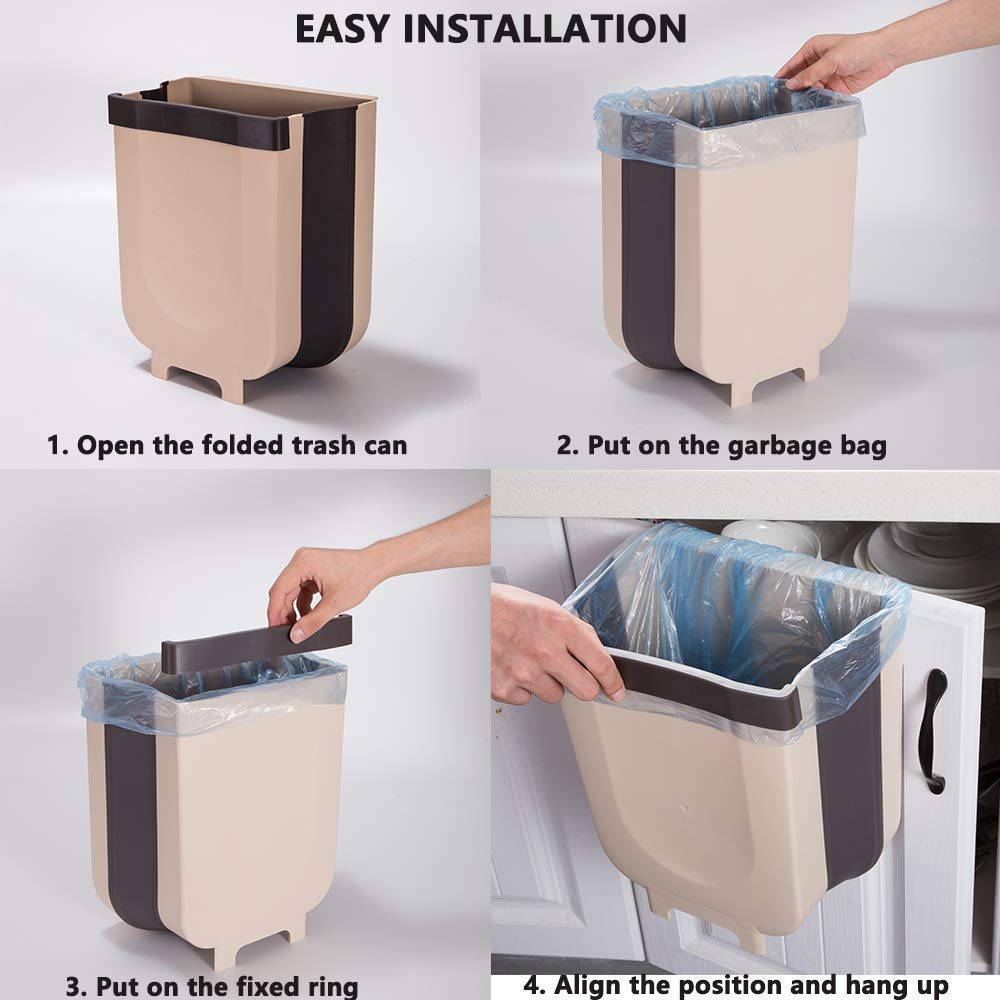 EASY INSTALLATION

1. Open the folded trash can

2. Put on the garbage bag

3. Put on the fixed ring

4. Align the position and hang up