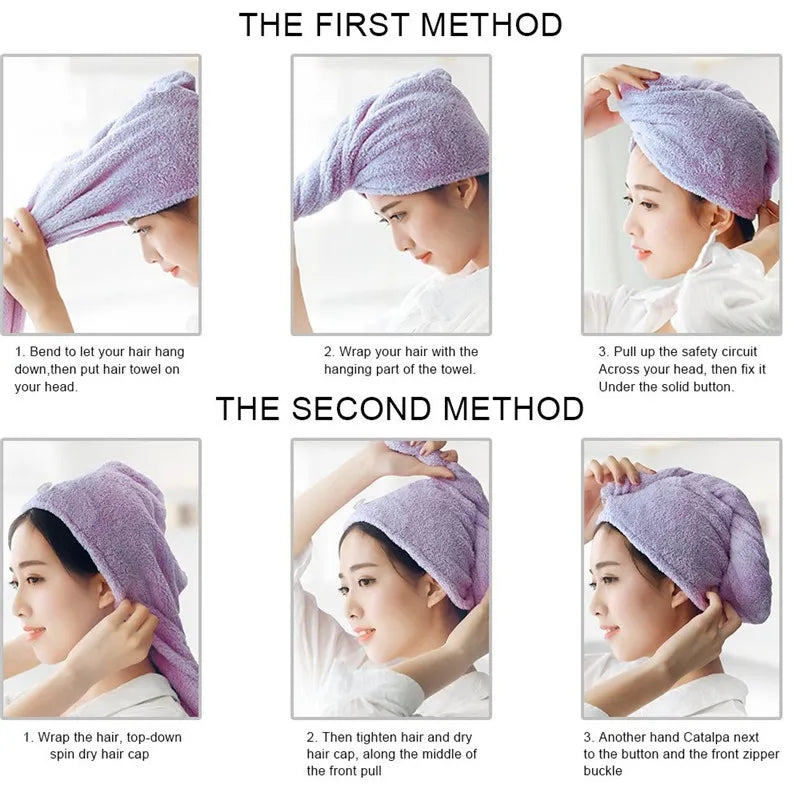 THE FIRST METHOD

1. Bend to let your hair hang down,then put hair towel on your head.

2. Wrap your hair with the hanging part of the towel.

3. Pull up the safety circuit Across your head, then fix it Under the solid button.

THE SECOND METHOD

1. Wrap the hair, top-down spin dry hair cap

2. Then tighten hair and dry hair cap, along the middle of the front pull

3. Another hand Catalpa next to the button and the front zipper buckle