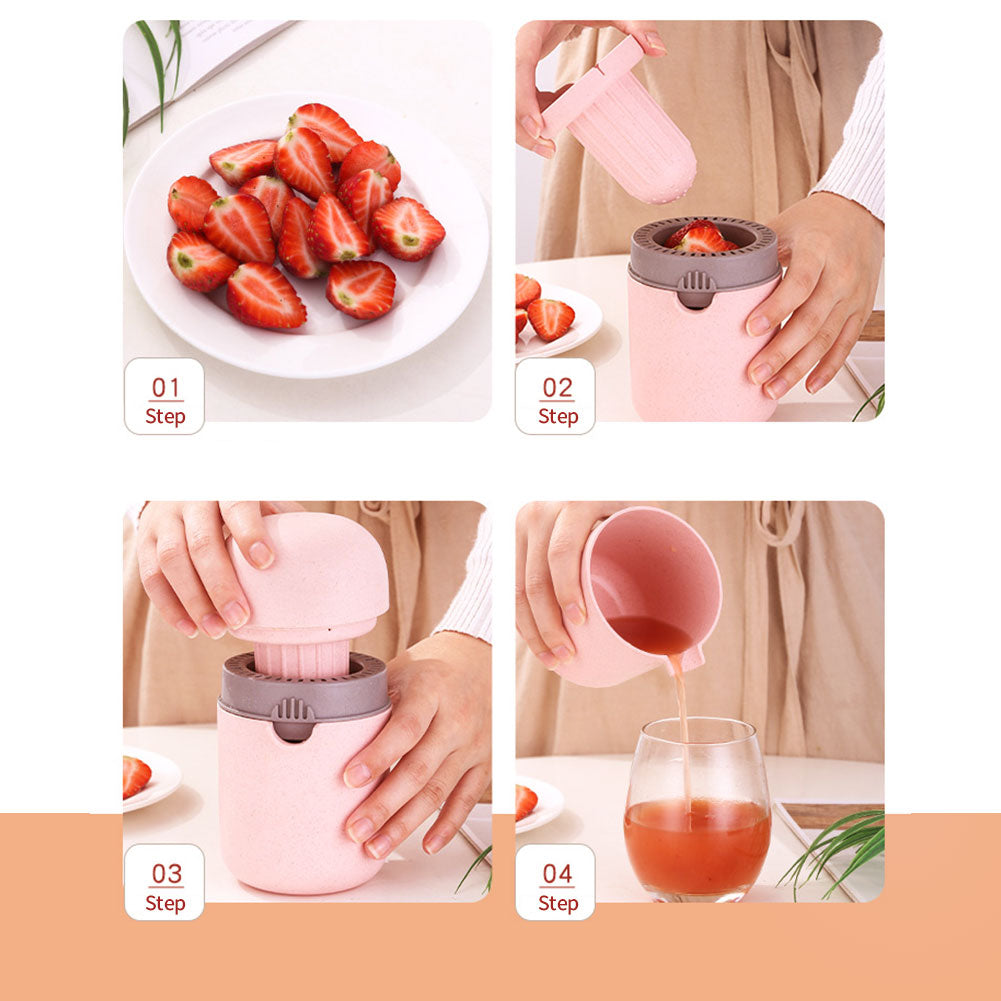 01
Step

02
Step

03
Step

04
Step