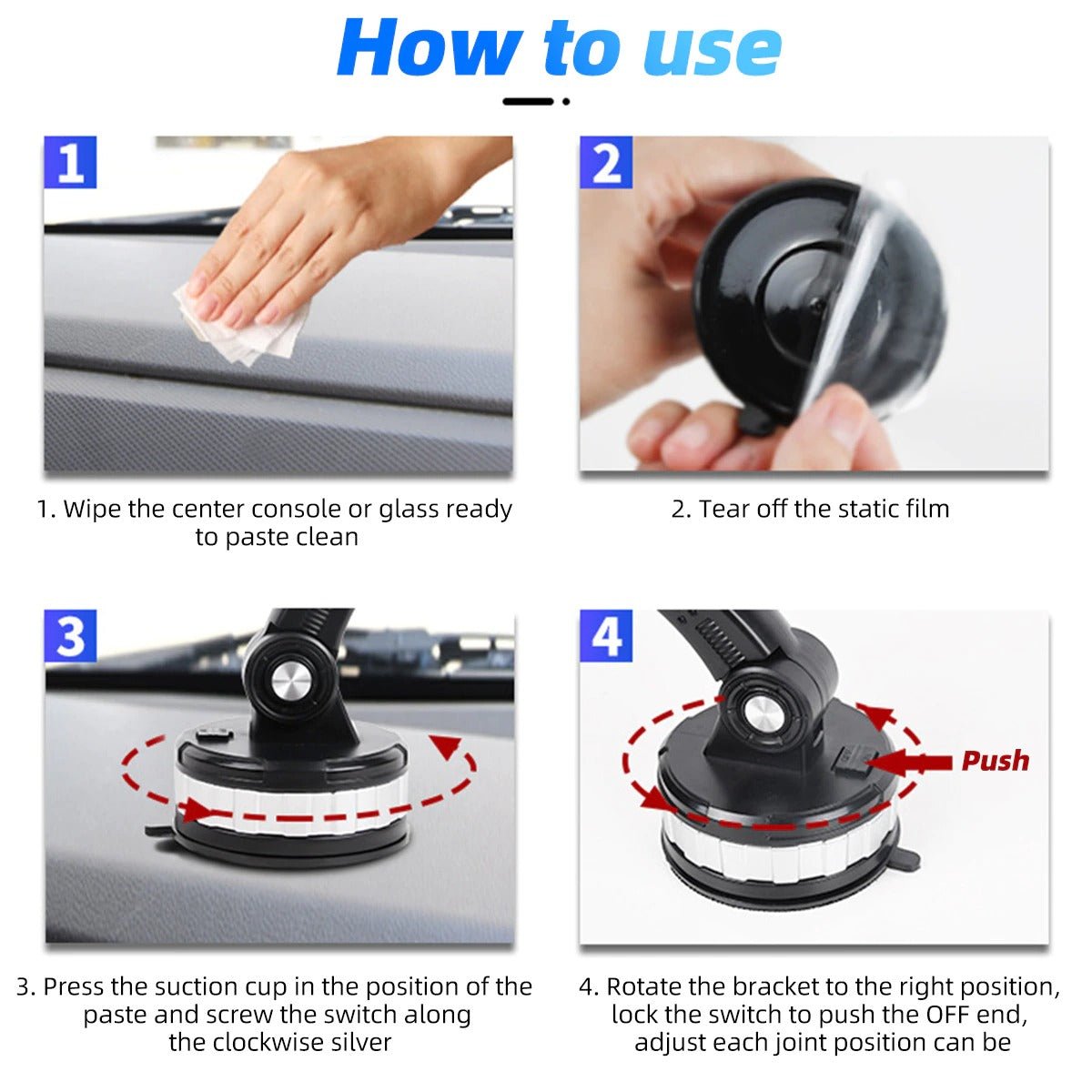 How to use

1

1. Wipe the center console or glass ready to paste clean

2

2. Tear off the static film

3

3. Press the suction cup in the position of the paste and screw the switch along the clockwise silver

4

Push

4. Rotate the bracket to the right position, lock the switch to push the OFF end, adjust each joint position can be