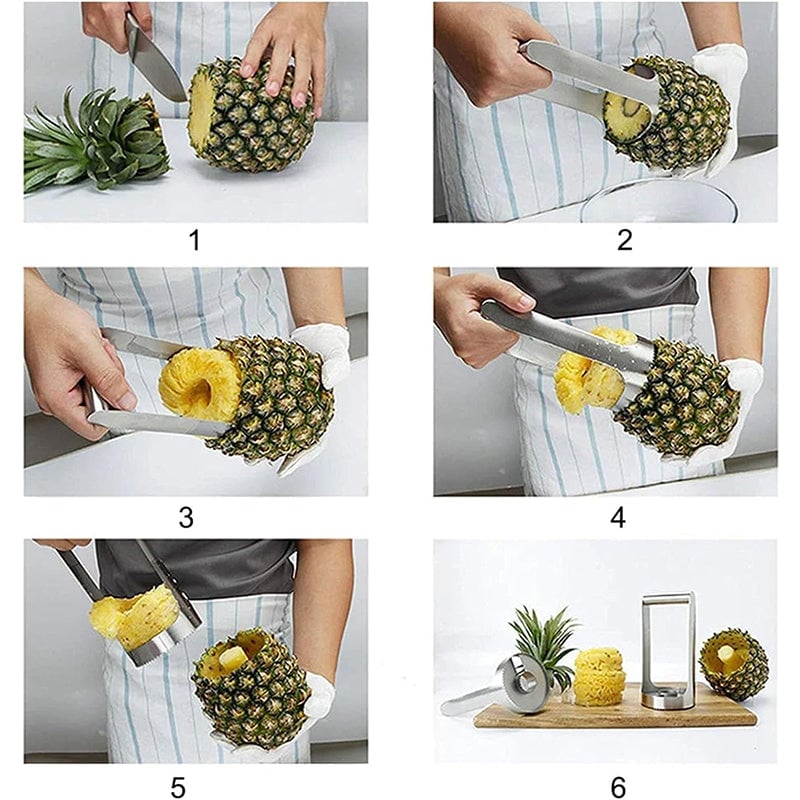 1

2

3

4

5

6