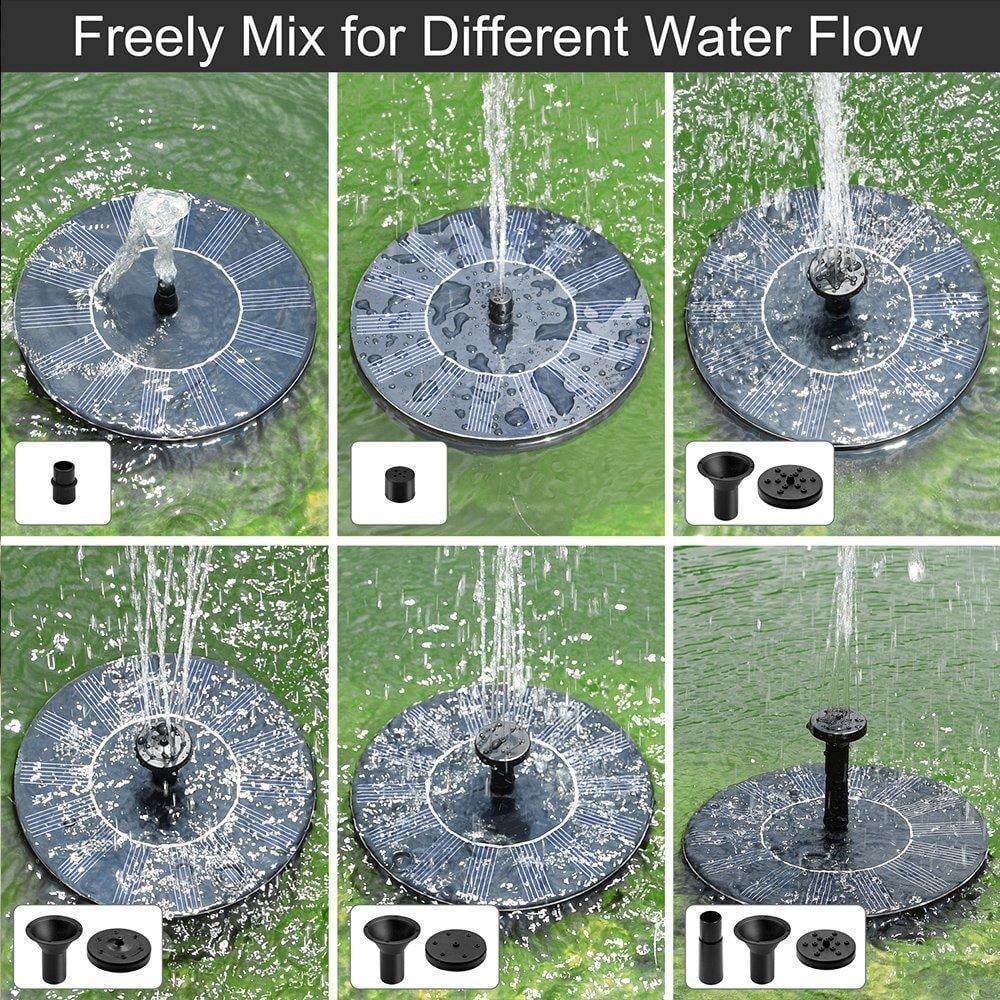 Freely Mix for Different Water Flow