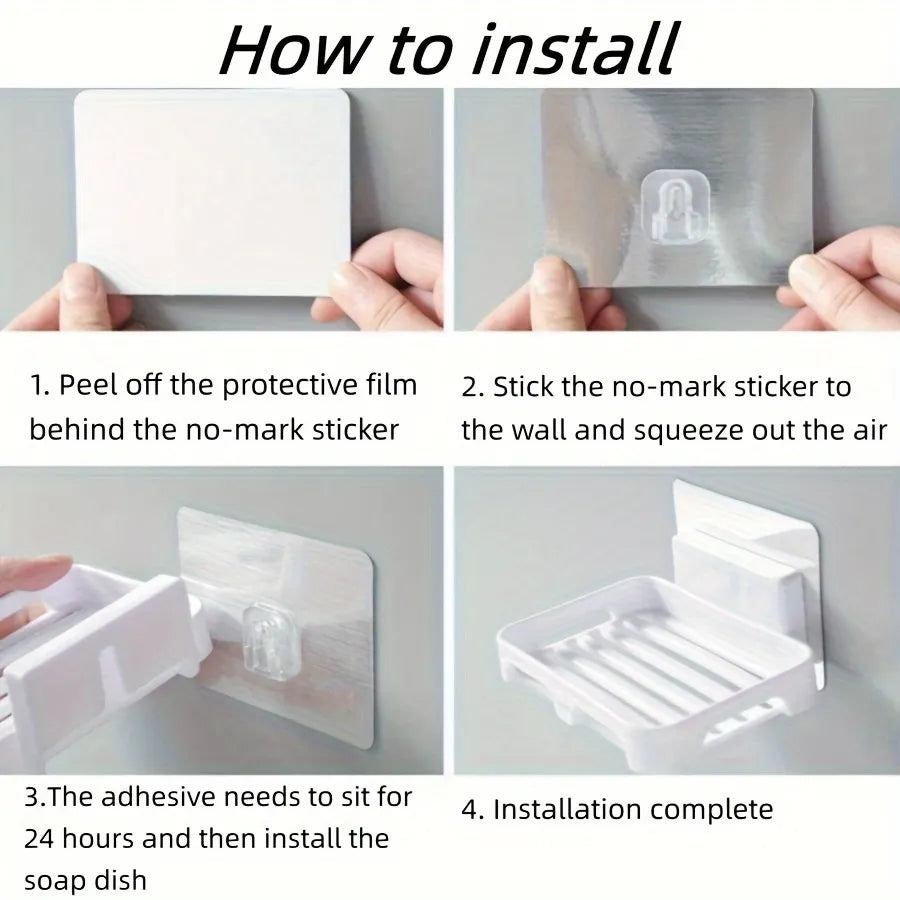 How to install

1. Peel off the protective film behind the no-mark sticker

2. Stick the no-mark sticker to the wall and squeeze out the air

3.The adhesive needs to sit for 24 hours and then install the soap dish

4. Installation complete